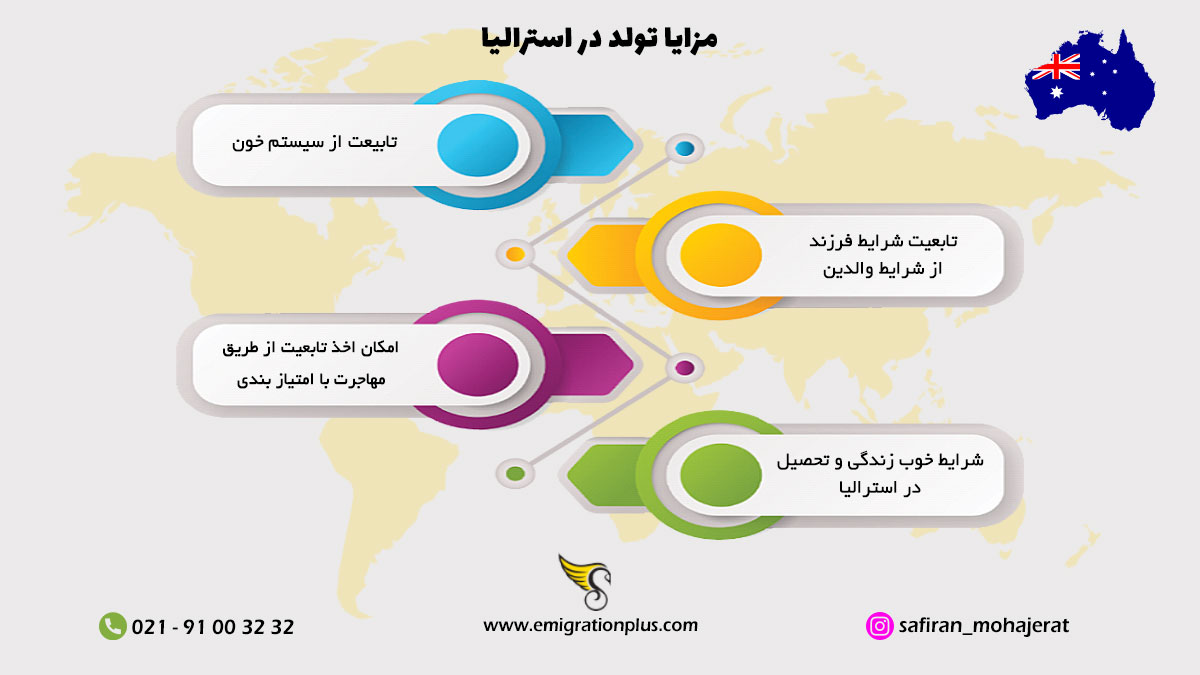 مزایا تولد در استرالیا

تابیعت از سیستم خون

تابعیت شرایط فرزند از شرایط والدین

امکان اخذ تابعیت از طریق مهاجرت با امتیاز بندی

شرایط خوب زندگی و تحصیل در استرالیا

021 - 91 00 32 32

www.emigrationplus.com

safiran_mohajerat