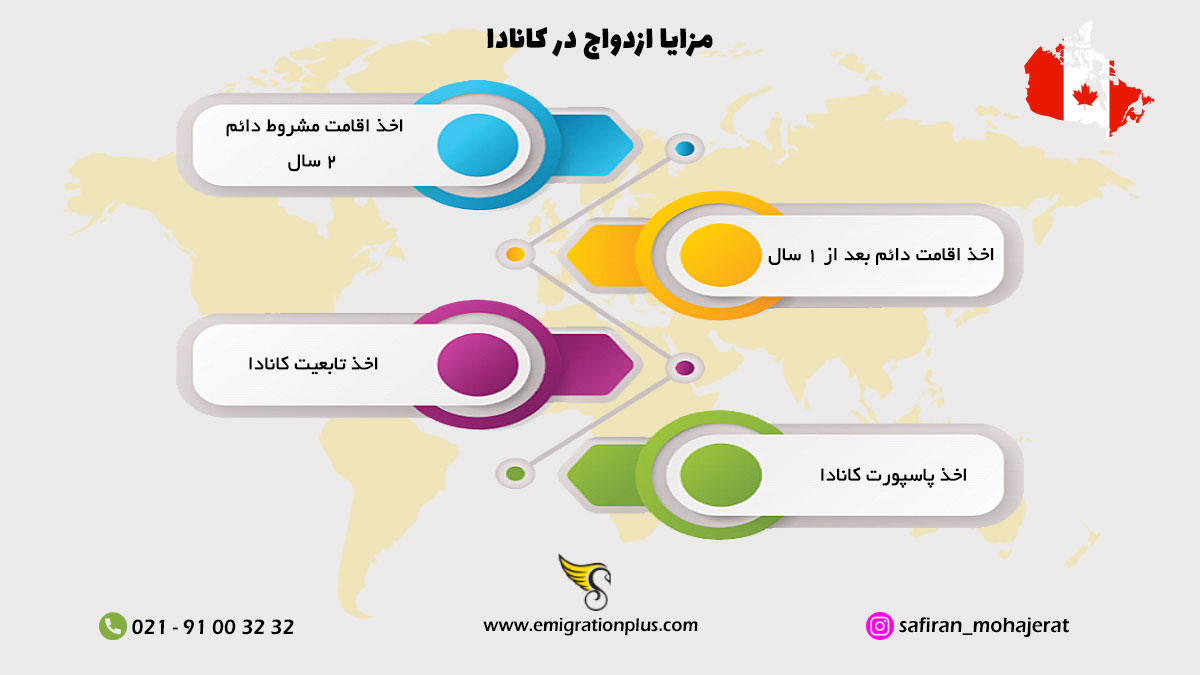 مزایا ازدواج در کانادا

اخذ اقامت مشروط دائم
۲ سال

اخذ اقامت دائم بعد از ۱ سال

اخذ تابعیت کانادا

اخذ پاسپورت کانادا

021 - 91 00 32 32

www.emigrationplus.com

safiran_mohajerat