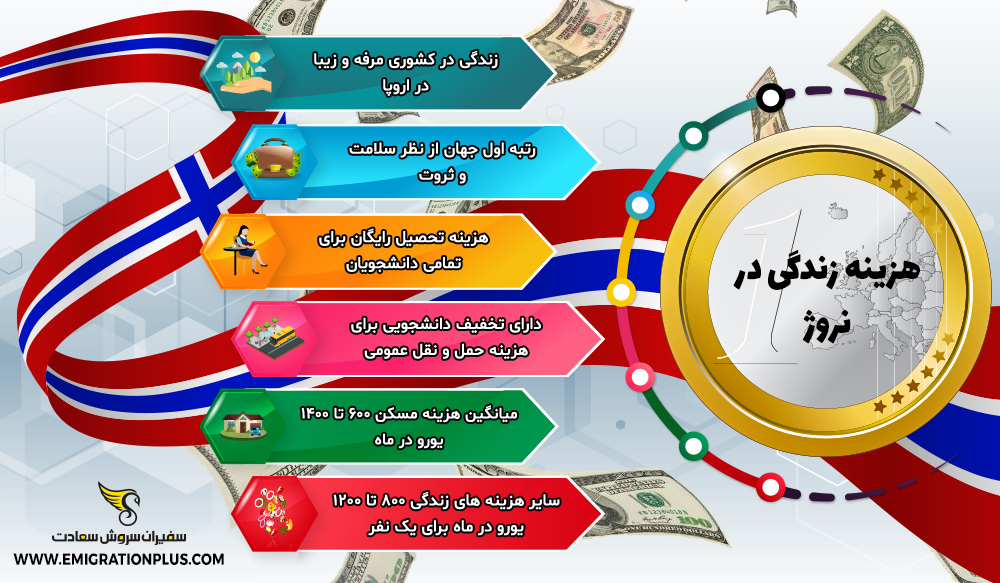 هزینه زندگی در نروژ

زندگی در کشوری مرفه و زیبا در اروپا

رتبه اول جهان از نظر سلامت و ثروت

هزینه تحصیل رایگان برای تمامی دانشجویان

دارای تخفیف دانشجویی برای هزینه حمل و نقل عمومی

میانگین هزینه مسکن ۶۰۰ تا ۱۴۰۰ یورو در ماه

سایر هزینه های زندگی ۸۰۰ تا ۱۲۰۰ یورو در ماه برای یک نفر

سفیران سروش سعادت
WWW.EMIGRATIONPLUS.COM