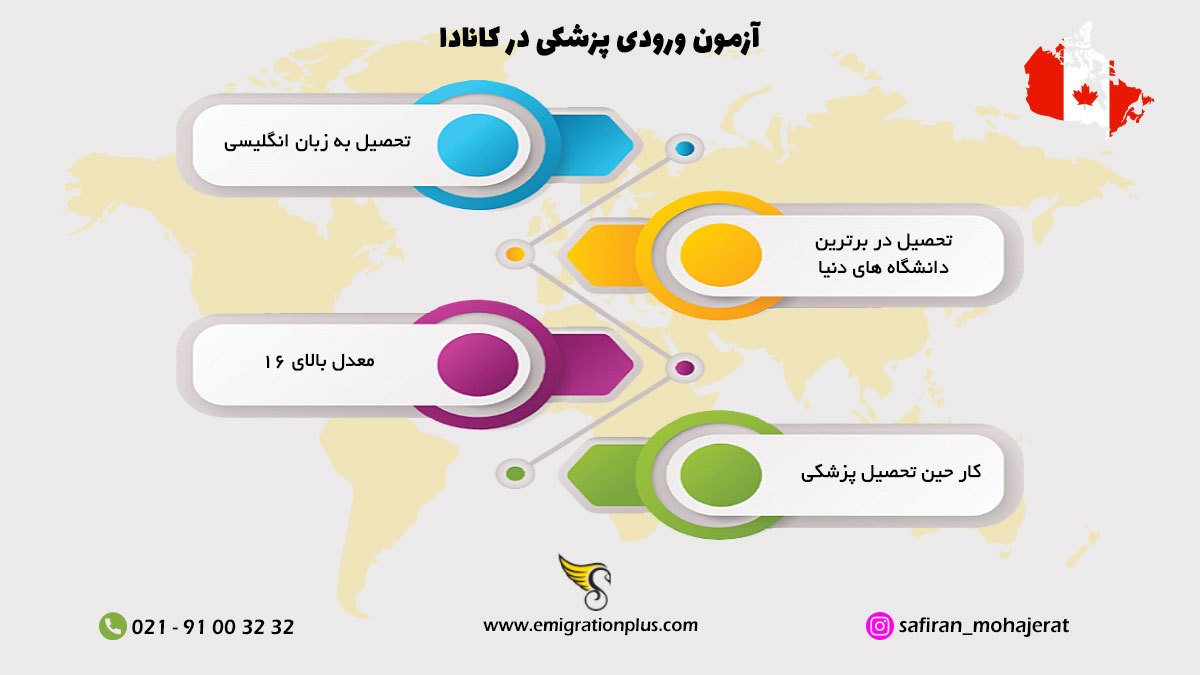 آزمون ورودی پزشکی در کانادا

تحصیل به زبان انگلیسی

تحصیل در برترین دانشگاه های دنیا

معدل بالای ۱۶

کار حین تحصیل پزشکی

021 - 91 00 32 32

www.emigrationplus.com

safiran_mohajerat