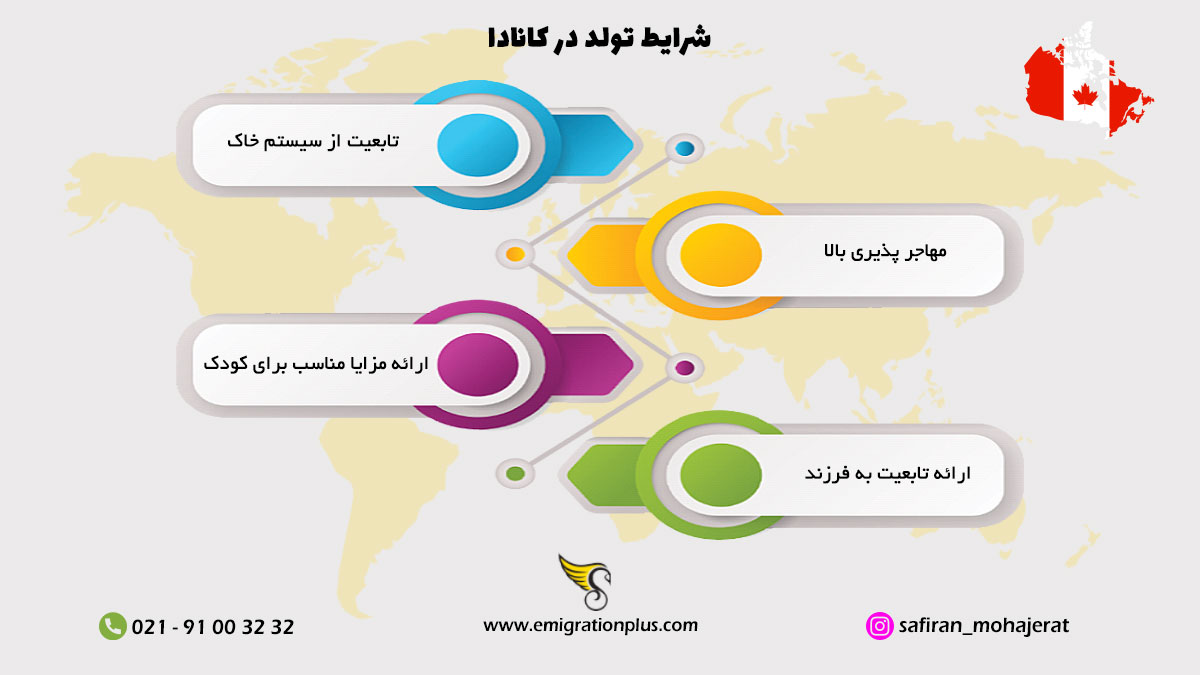 شرایط تولد در کانادا

تابعیت از سیستم خاک

مهاجر پذیری بالا

ارائه مزایا مناسب برای کودک

ارائه تابعیت به فرزند

021 - 91 00 32 32

www.emigrationplus.com

safiran_mohajerat