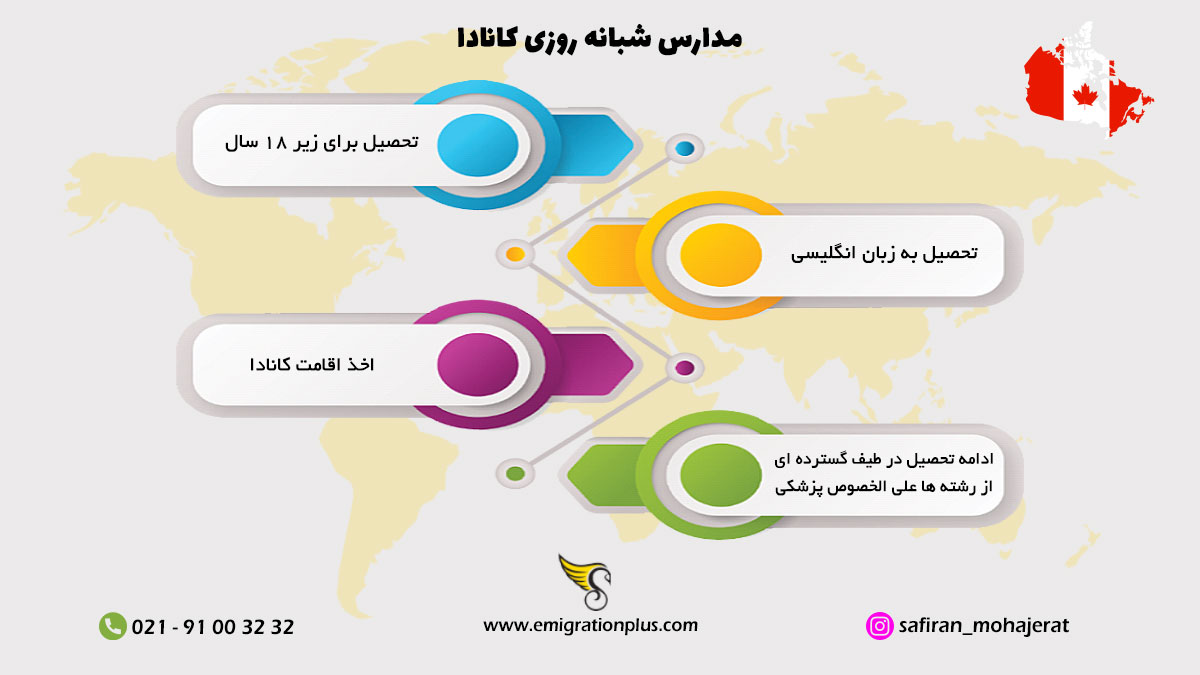 مدارس شبانه روزی کانادا

تحصیل برای زیر ۱۸ سال

تحصیل به زبان انگلیسی

اخذ اقامت کانادا

ادامه تحصیل در طیف گسترده ای از رشته ها علی الخصوص پزشکی

021 - 91 00 32 32

www.emigrationplus.com

safiran_mohajerat