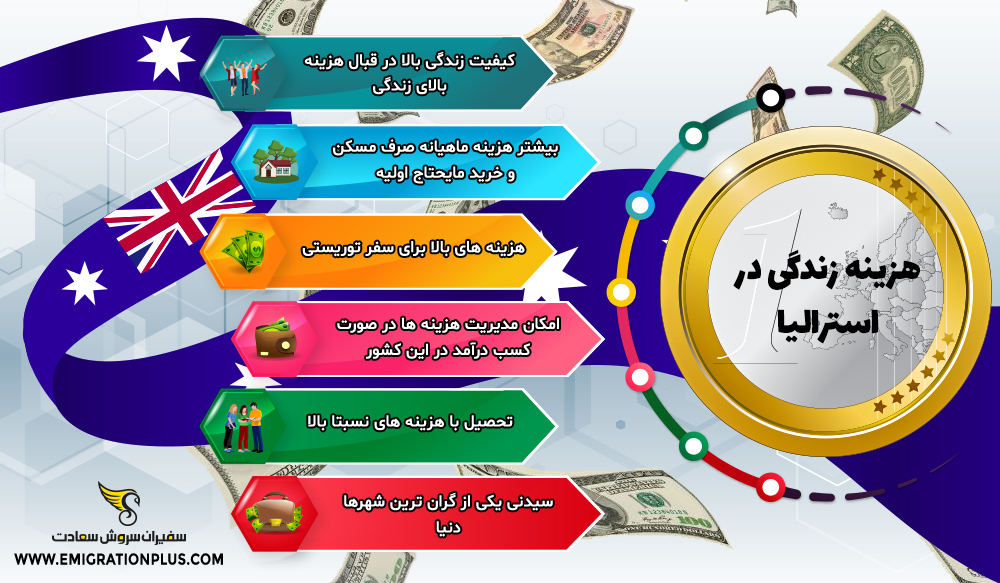 هزینه زندگی در استرالیا

کیفیت زندگی بالا در قبال هزینه بالای زندگی

بیشتر هزینه ماهیانه صرف مسکن و خرید مایحتاج اولیه

هزینه های بالا برای سفر توریستی

امکان مدیریت هزینه ها در صورت کسب درآمد در این کشور

تحصیل با هزینه های نسبتا بالا

سیدنی یکی از گران ترین شهرها دنیا

سفیران سروش سعادت
WWW.EMIGRATIONPLUS.COM