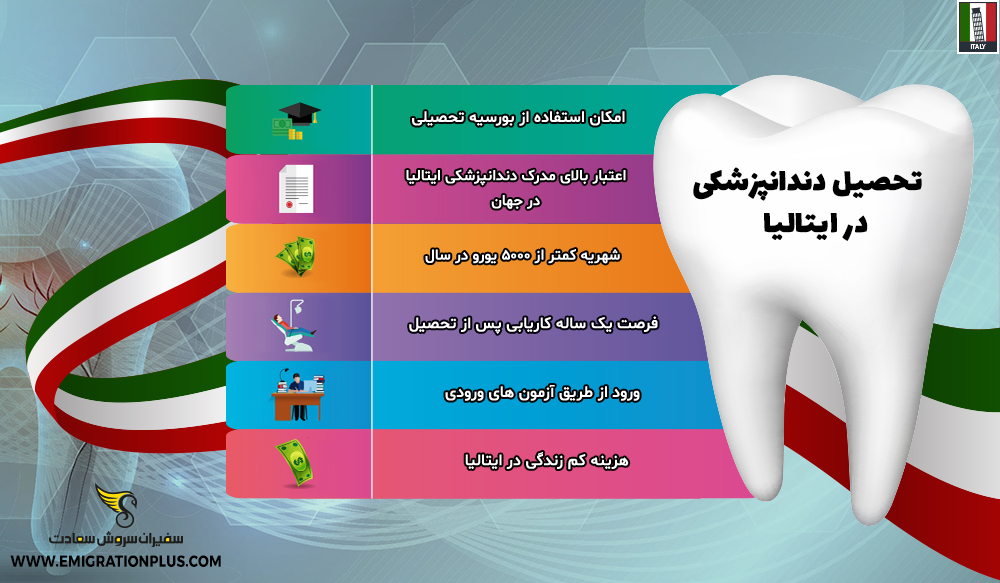 ITALY

تحصیل دندانپزشکی در ایتالیا

امکان استفاده از بورسیه تحصیلی

اعتبار بالای مدرک دندانپزشکی ایتالیا در جهان

شهریه کمتر از ۵۰۰۰ یورو در سال

فرصت یک ساله کاریابی پس از تحصیل

ورود از طریق آزمون های ورودی

هزینه کم زندگی در ایتالیا

سفیران سروش سعادت
WWW.EMIGRATIONPLUS.COM