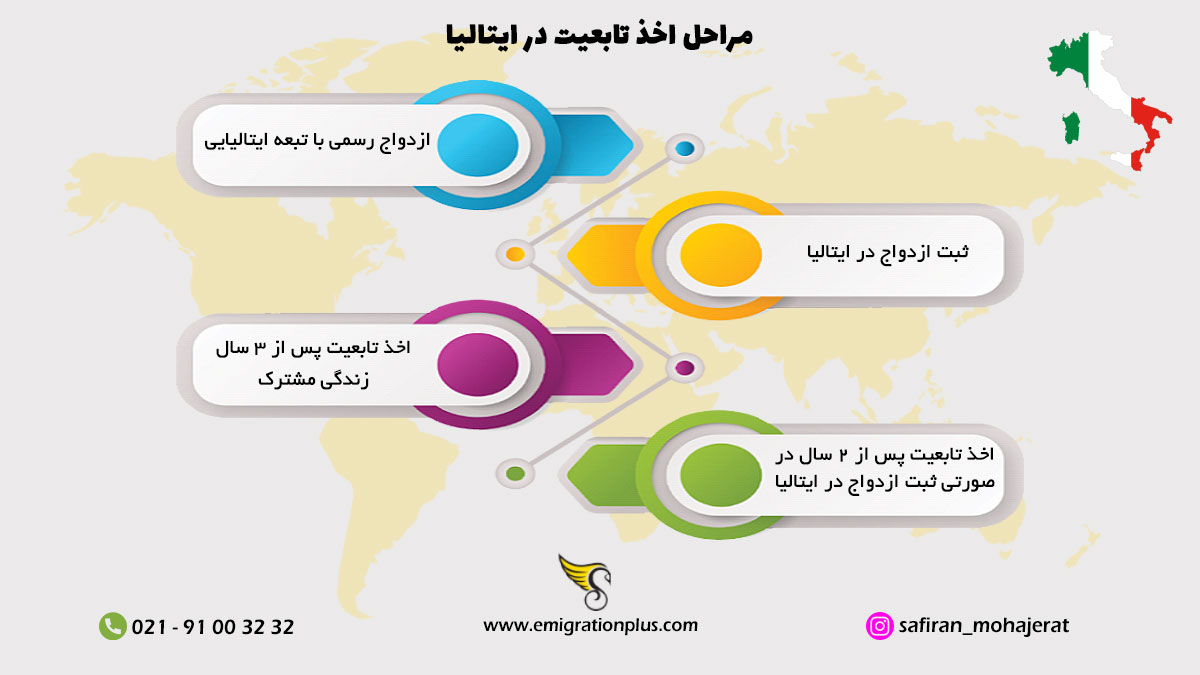 مراحل اخذ تابعیت در ایتالیا

ازدواج رسمی با تبعه ایتالیایی

ثبت ازدواج در ایتالیا

اخذ تابعیت پس از ۳ سال زندگی مشترک

اخذ تابعیت پس از ۲ سال در صورتی ثبت ازدواج در ایتالیا

021 - 91 00 32 32

www.emigrationplus.com

safiran_mohajerat