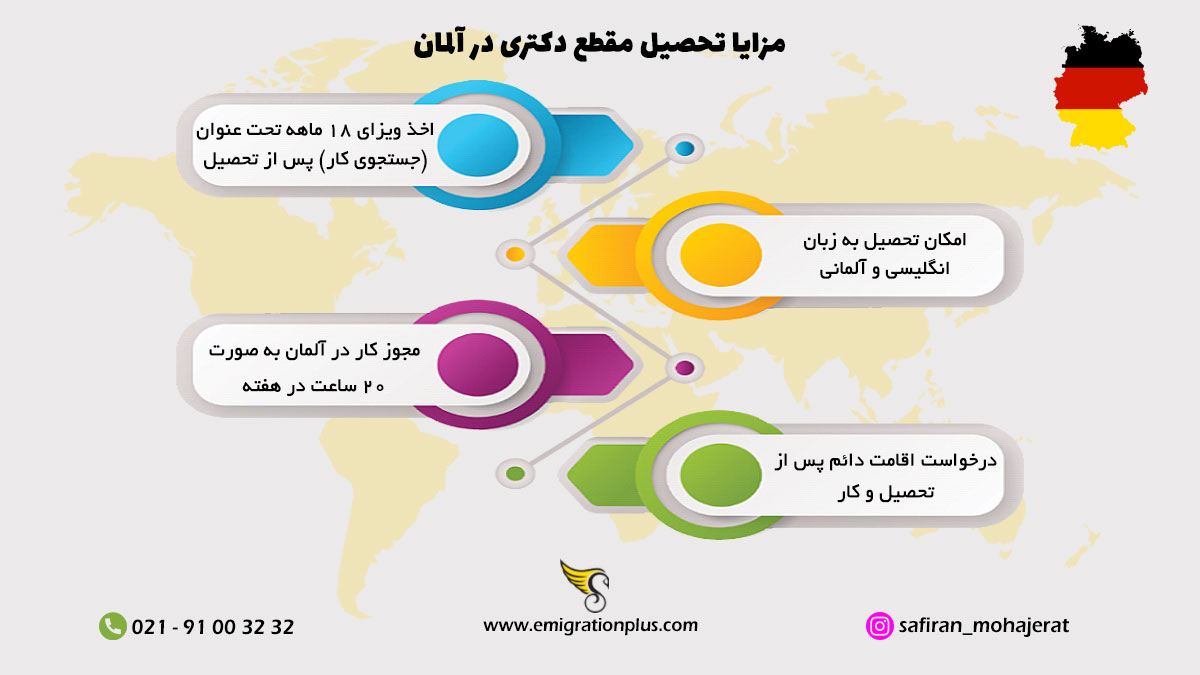 مزایا تحصیل مقطع دکتری در آلمان

اخذ ویزای ۱۸ ماهه تحت عنوان (جستجوی کار) پس از تحصیل

امکان تحصیل به زبان انگلیسی و آلمانی

مجوز کار در آلمان به صورت ۲۰ ساعت در هفته

درخواست اقامت دائم پس از تحصیل و کار

021 - 91 00 32 32

www.emigrationplus.com

safiran_mohajerat