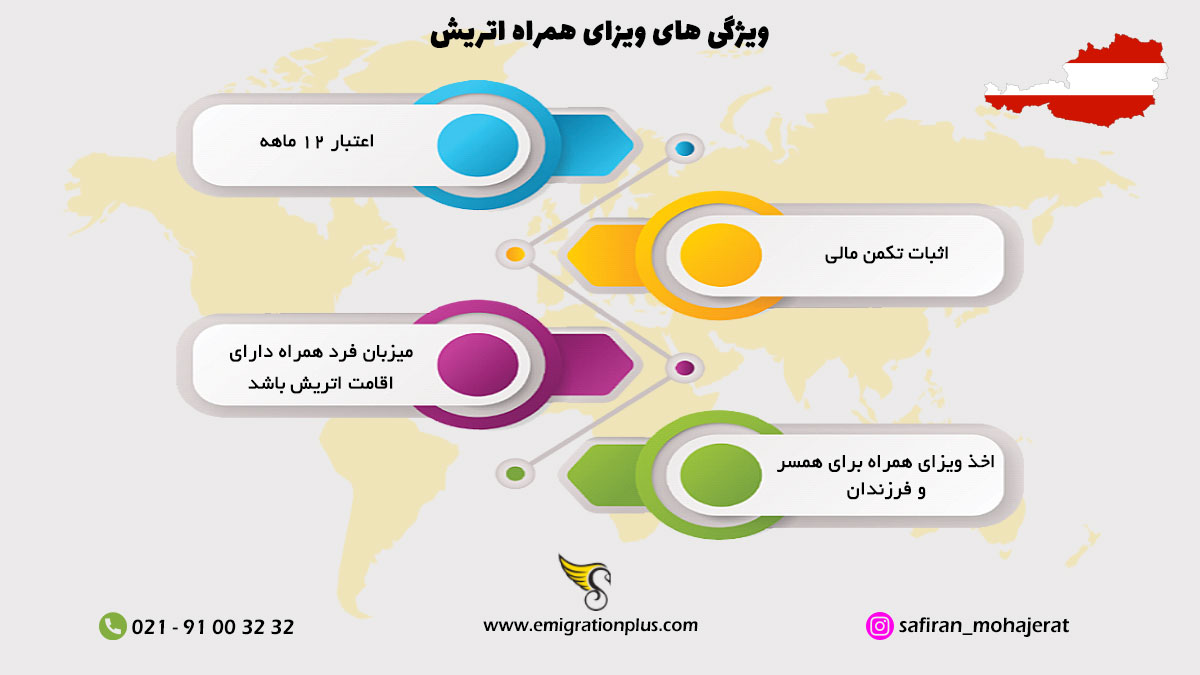 ویژگی های ویزای همراه اتریش

اعتبار ۱۲ ماهه

اثبات تکمن مالی

میزبان فرد همراه دارای اقامت اتریش باشد

اخذ ویزای همراه برای همسر و فرزندان

021 - 91 00 32 32

www.emigrationplus.com

safiran_mohajerat