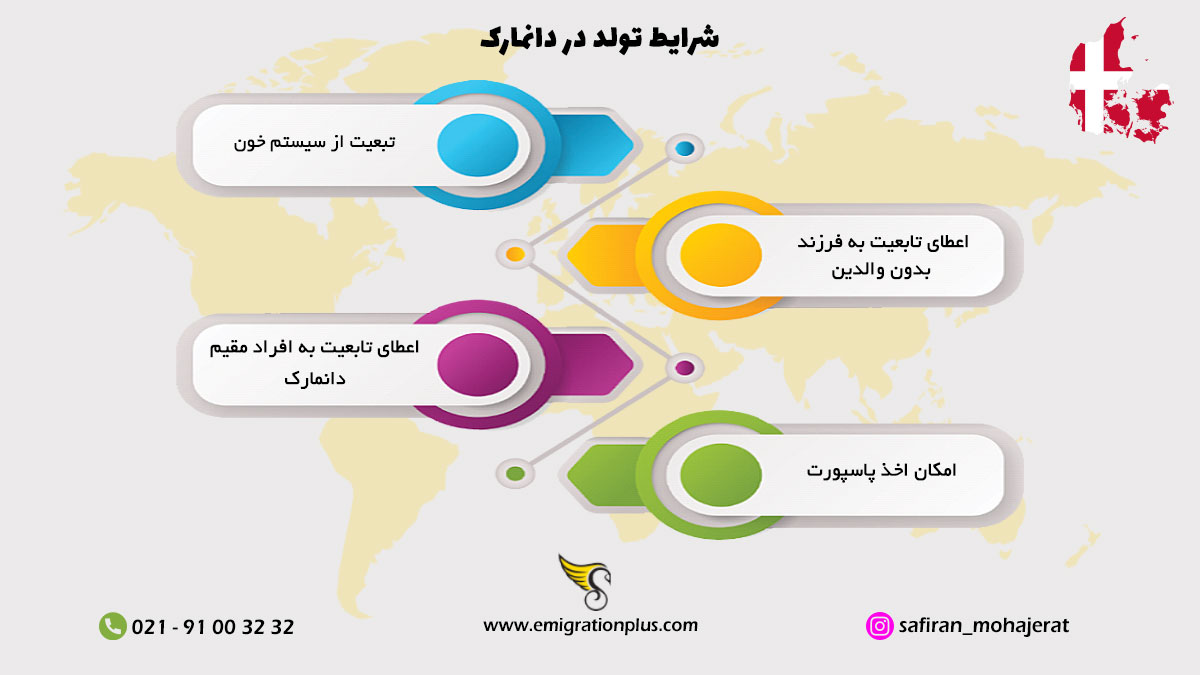 شرایط تولد در دانمارک

تبعیت از سیستم خون

اعطای تابعیت به فرزند بدون والدین

اعطای تابعیت به افراد مقیم دانمارک

امکان اخذ پاسپورت

021 - 91 00 32 32

www.emigrationplus.com

safiran_mohajerat