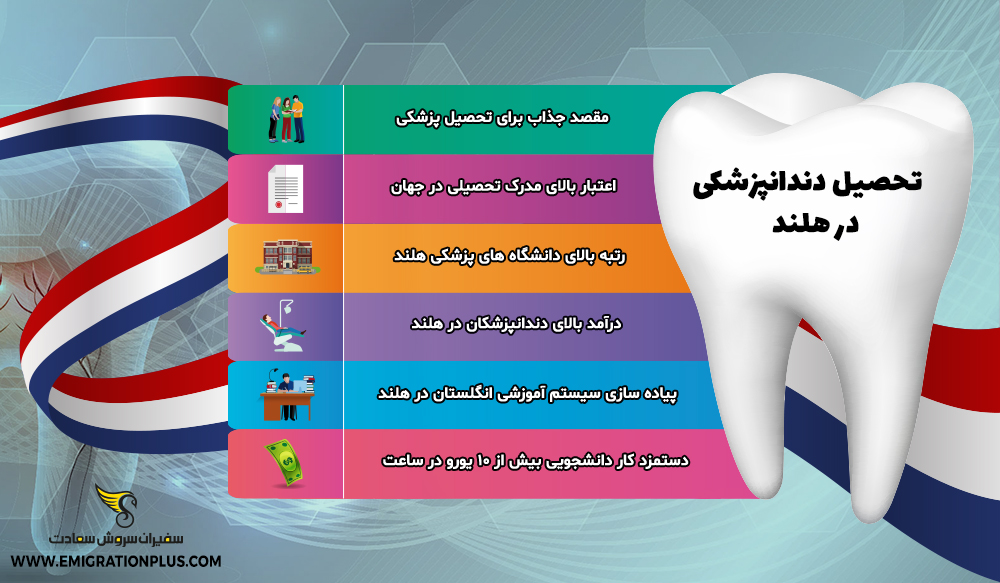 تحصیل دندانپزشکی در هلند

مقصد جذاب برای تحصیل پزشکی

اعتبار بالای مدرک تحصیلی در جهان

رتبه بالای دانشگاه های پزشکی هلند

درآمد بالای دندانپزشکان در هلند

پیاده سازی سیستم آموزشی انگلستان در هلند

دستمزد کار دانشجویی بیش از ۱۰ یورو در ساعت

سفیران سروش سعادت
WWW.EMIGRATIONPLUS.COM