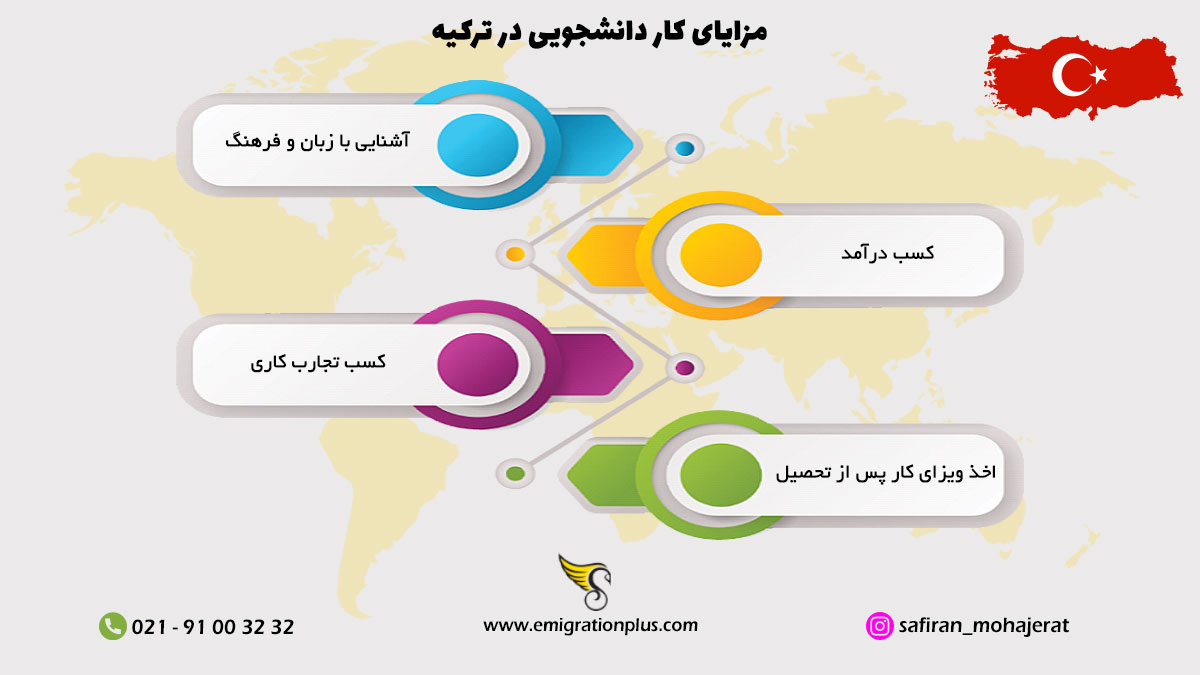 مزایای کار دانشجویی در ترکیه

آشنایی با زبان و فرهنگ

کسب درآمد

کسب تجارب کاری

اخذ ویزای کار پس از تحصیل

021 - 91 00 32 32

www.emigrationplus.com

safiran_mohajerat