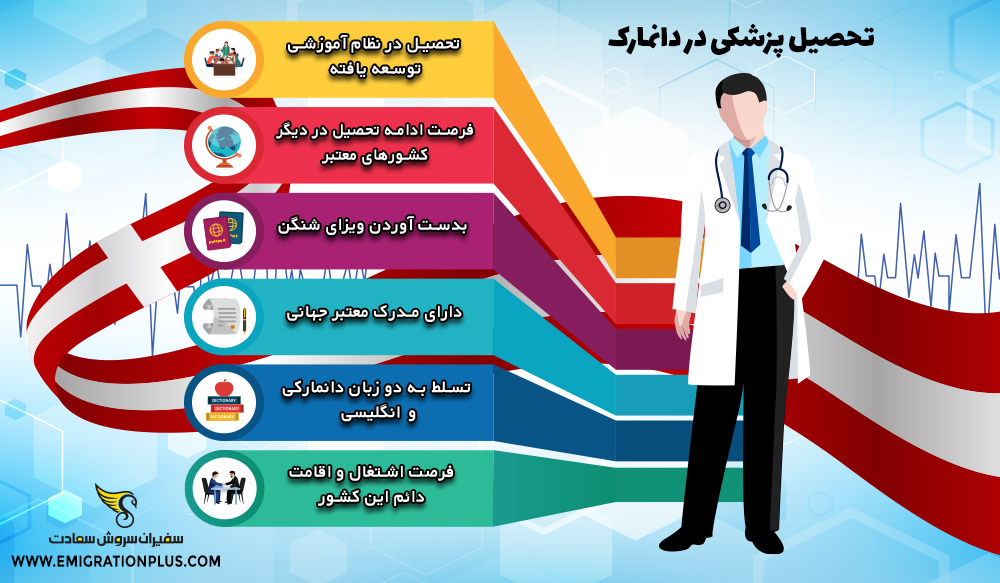 تحصیل پزشکی در دانمارک

تحصیل در نظام آموزشی توسعه یافته

فرصت ادامه تحصیل در دیگر کشورهای معتبر

بدست آوردن ویزای شنگن

دارای مدرک معتبر جهانی

DICTIONARY
DICTIONARY
DICTIONARY

تسلط به دو زبان دانمارکی و انگلیسی

فرصت اشتغال و اقامت دائم این کشور

سفیران سروش سعادت
WWW.EMIGRATIONPLUS.COM