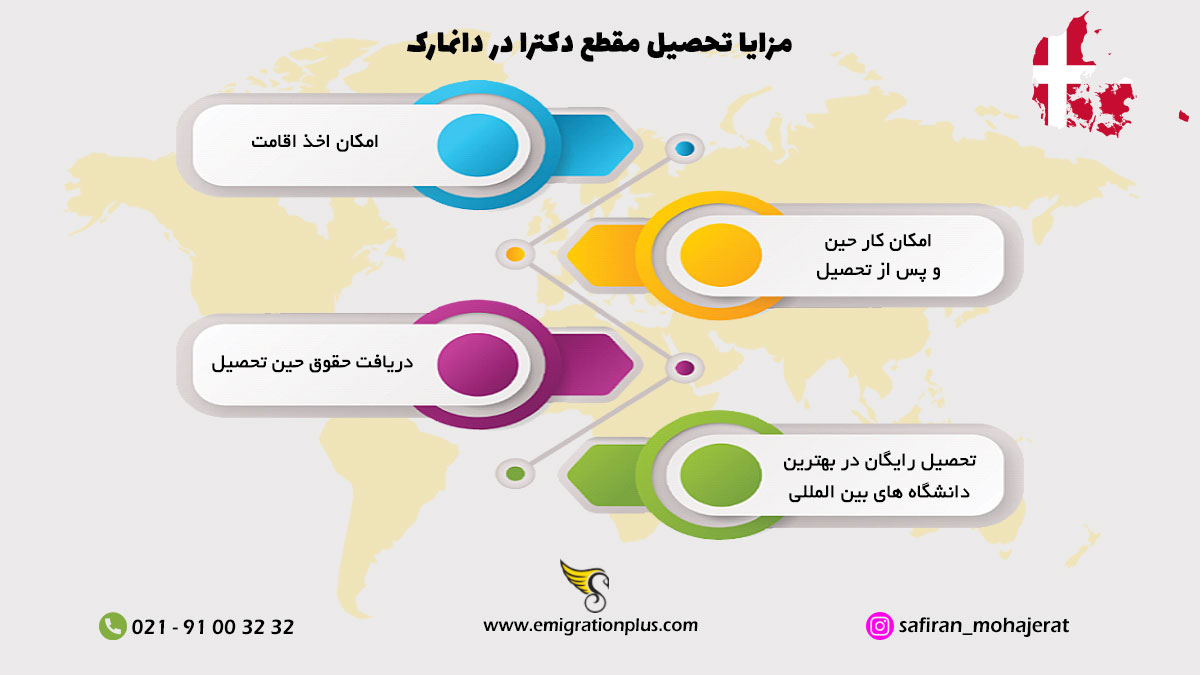 مزایا تحصیل مقطع دکترا در دانمارک

امکان اخذ اقامت

امکان کار حین و پس از تحصیل

دریافت حقوق حین تحصیل

تحصیل رایگان در بهترین دانشگاه های بین المللی

021 - 91 00 32 32

www.emigrationplus.com

safiran_mohajerat