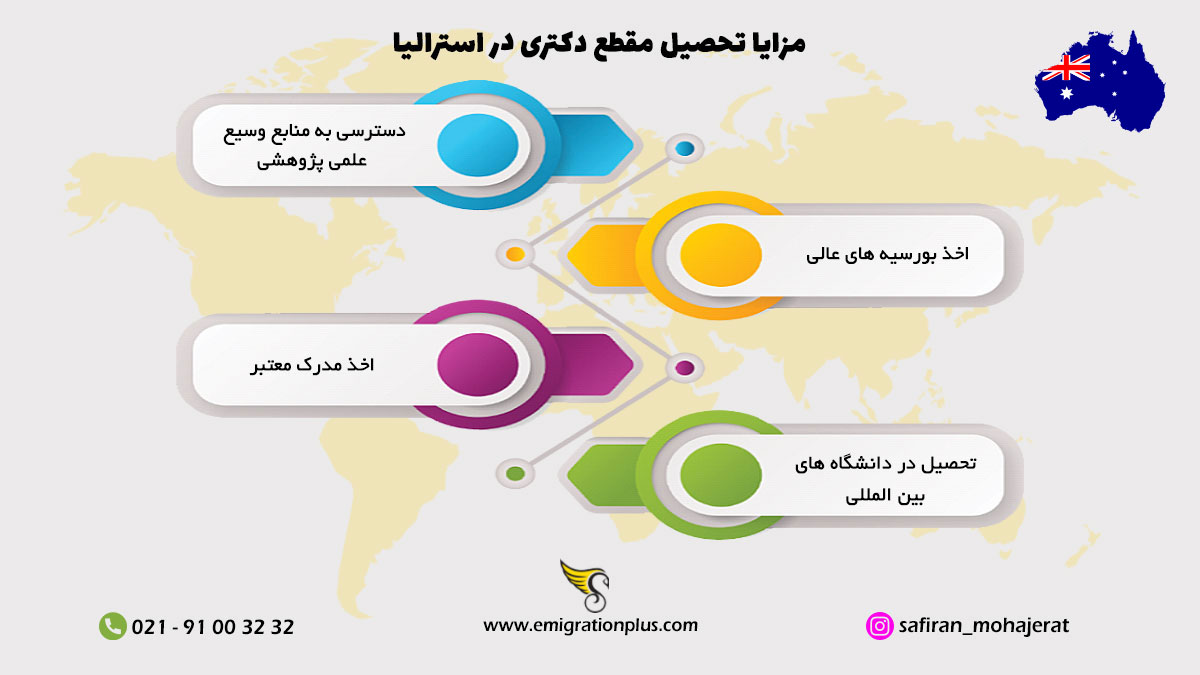 مزایا تحصیل مقطع دکتری در استرالیا

دسترسی به منابع وسیع علمی پژوهشی

اخذ بورسیه های عالی

اخذ مدرک معتبر

تحصیل در دانشگاه های بین المللی

021 - 91 00 32 32

www.emigrationplus.com

safiran_mohajerat