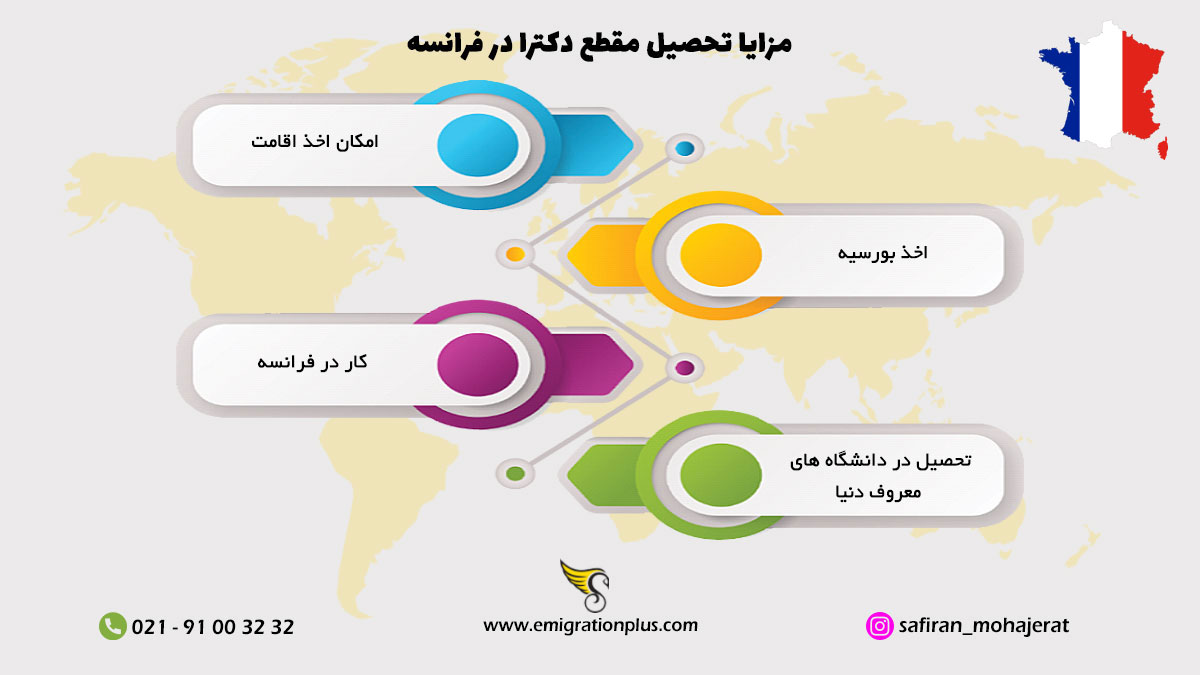 مزایا تحصیل مقطع دکترا در فرانسه

امکان اخذ اقامت

اخذ بورسیه

کار در فرانسه

تحصیل در دانشگاه های معروف دنیا

021 - 91 00 32 32

www.emigrationplus.com

safiran_mohajerat