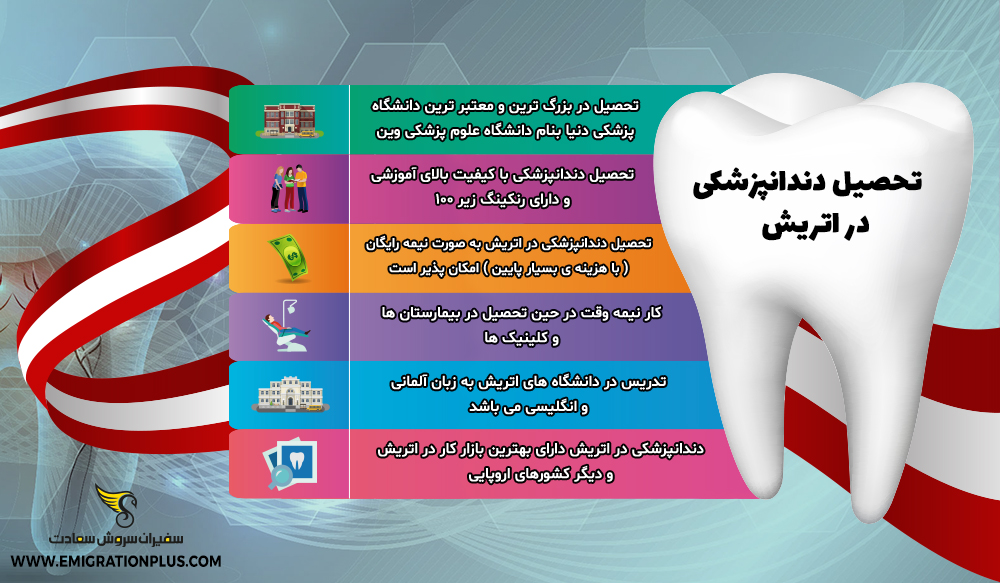 تحصیل دندانپزشکی در اتریش

تحصیل در بزرگ ترین و معتبر ترین دانشگاه پزشکی دنیا بنام دانشگاه علوم پزشکی وین

تحصیل دندانپزشکی با کیفیت بالای آموزشی و دارای رنکینگ زیر ۱۰۰

تحصیل دندانپزشکی در اتریش به صورت نیمه رایگان ( با هزینه ی بسیار پایین ) امکان پذیر است

کار نیمه وقت در حین تحصیل در بیمارستان ها و کلینیک ها

تدریس در دانشگاه های اتریش به زبان آلمانی و انگلیسی می باشد

دندانپزشکی در اتریش دارای بهترین بازار کار در اتریش و دیگر کشورهای اروپایی

سفیران سروش سعادت
WWW.EMIGRATIONPLUS.COM