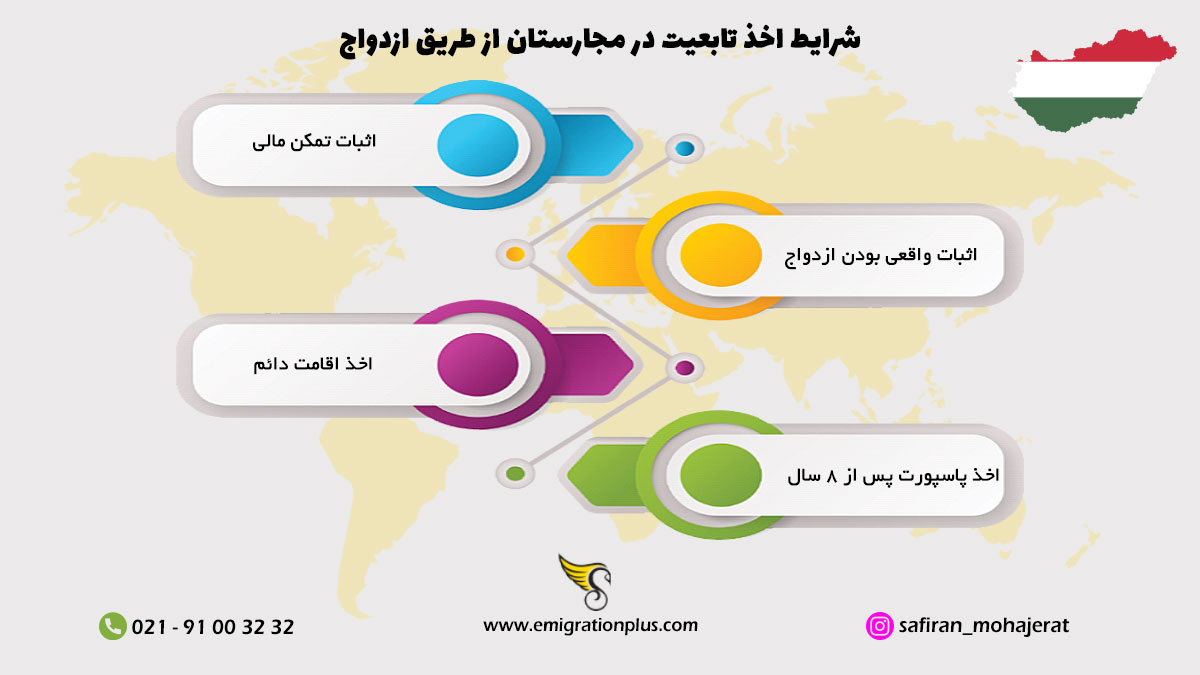 شرایط اخذ تابعیت در مجارستان از طریق ازدواج

اثبات تمکن مالی

اثبات واقعی بودن ازدواج

اخذ اقامت دائم

اخذ پاسپورت پس از ۸ سال

021 - 91 00 32 32

www.emigrationplus.com

safiran_mohajerat