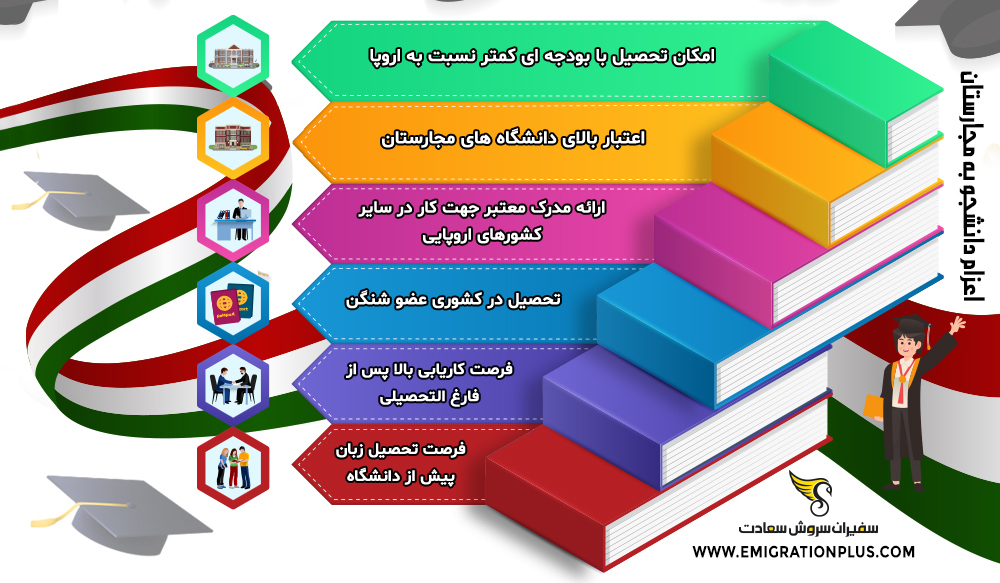 اعزام دانشجو به مجارستان

امکان تحصیل با بودجه ای کمتر نسبت به اروپا

اعتبار بالای دانشگاه های مجارستان

ارائه مدرک معتبر جهت کار در سایر کشورهای اروپایی

تحصیل در کشوری عضو شنگن

فرصت کاریابی بالا پس از فارغ التحصیلی

فرصت تحصیل زبان پیش از دانشگاه

سفیران سروش سعادت

WWW.EMIGRATIONPLUS.COM