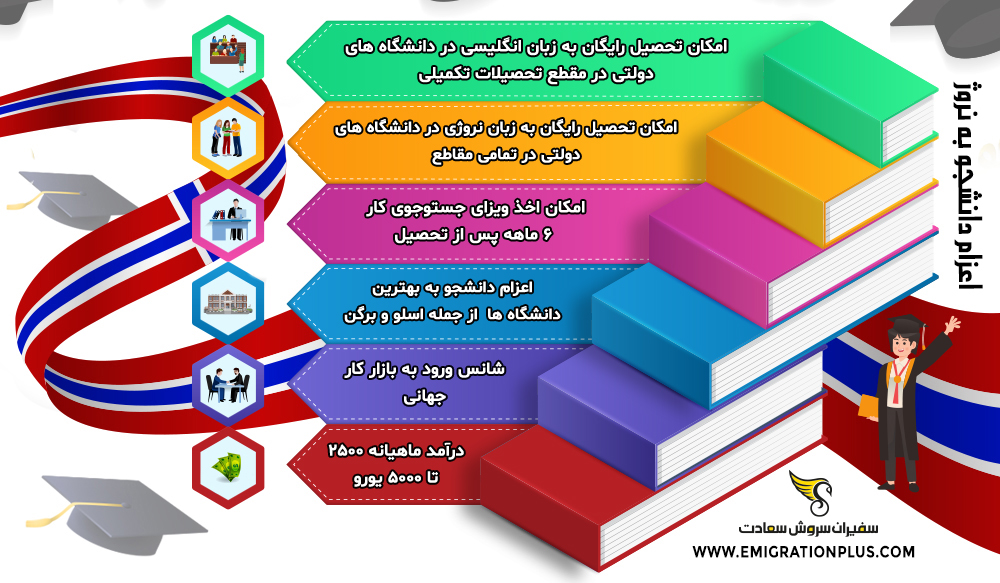 اعزام دانشجو به نروژ

امکان تحصیل رایگان به زبان انگلیسی در دانشگاه های دولتی در مقطع تحصیلات تکمیلی

امکان تحصیل رایگان به زبان نروژی در دانشگاه های دولتی در تمامی مقاطع

امکان اخذ ویزای جستوجوی کار ۶ ماهه پس از تحصیل

اعزام دانشجو به بهترین دانشگاه ها از جمله اسلو و برگن

شانس ورود به بازار کار جهانی

درآمد ماهیانه ۲۵۰۰ تا ۵۰۰۰ یورو

سفیران سروش سعادت
WWW.EMIGRATIONPLUS.COM