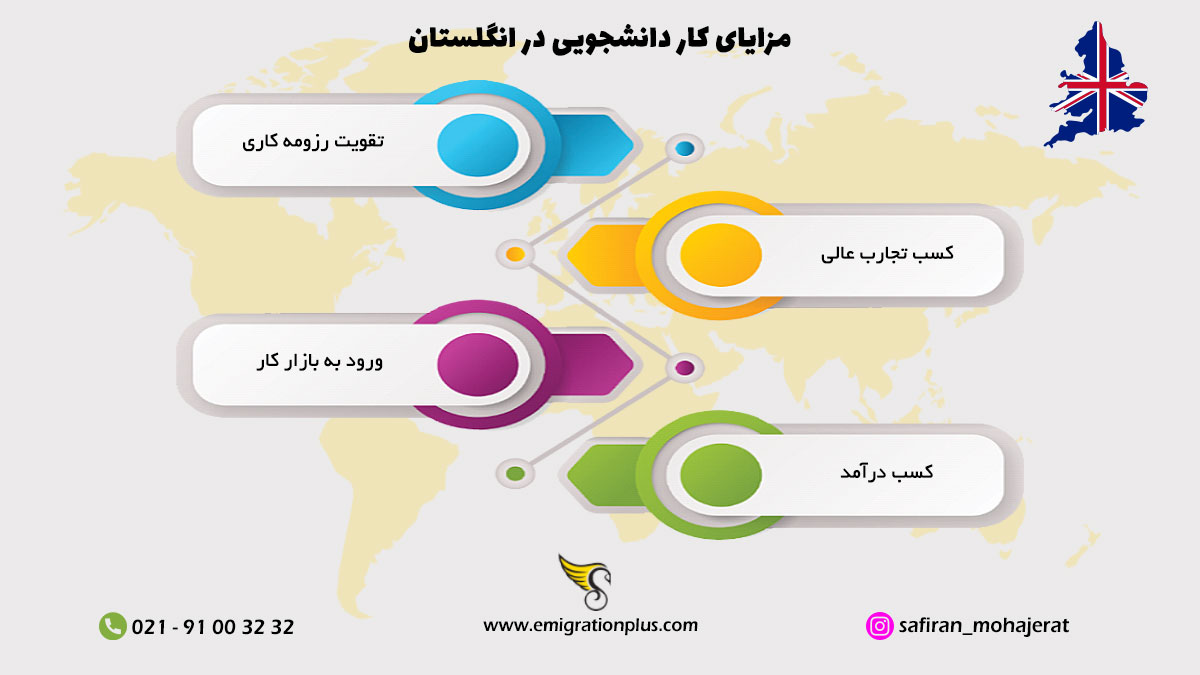 مزایای کار دانشجویی در انگلستان

تقویت رزومه کاری

کسب تجارب عالی

ورود به بازار کار

کسب درآمد

021 - 91 00 32 32

www.emigrationplus.com

safiran_mohajerat