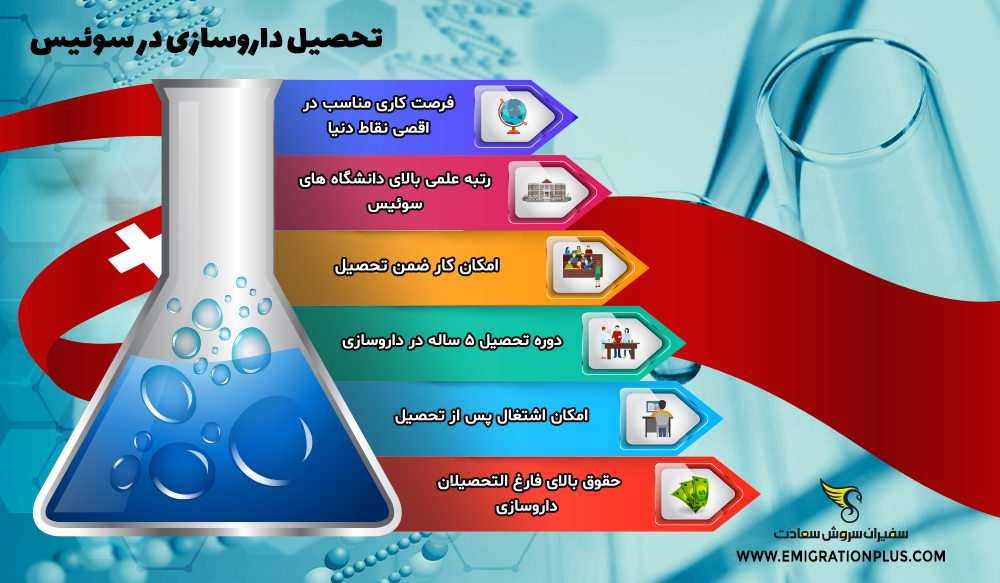 تحصیل داروسازی در سوئیس

فرصت کاری مناسب در اقصی نقاط دنیا

رتبه علمی بالای دانشگاه های سوئیس

امکان کار ضمن تحصیل

دوره تحصیل ۵ ساله در داروسازی

امکان اشتغال پس از تحصیل

حقوق بالای فارغ التحصیلان داروسازی

سفیران سروش سعادت

WWW.EMIGRATIONPLUS.COM