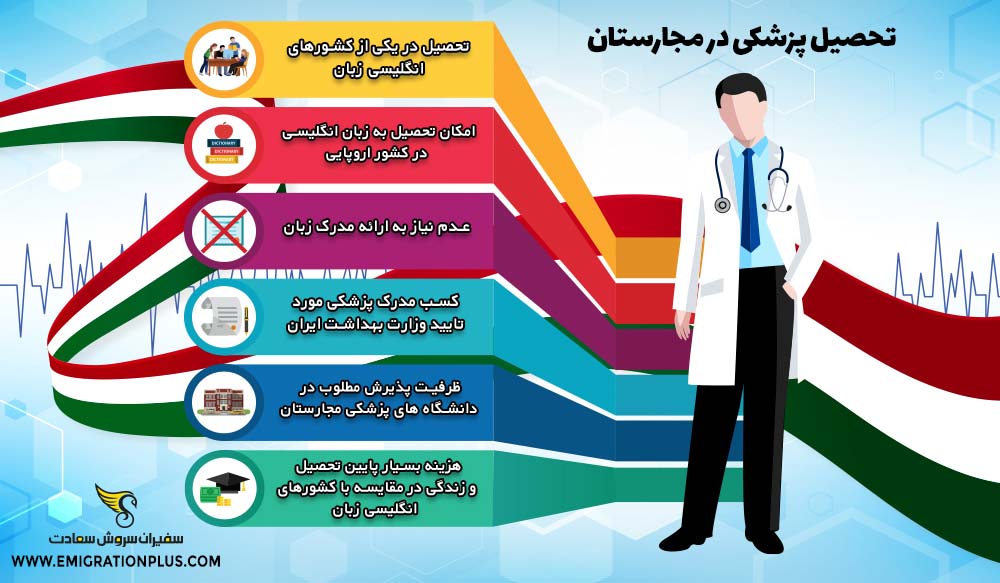 تحصیل پزشکی در مجارستان

تحصیل در یکی از کشورهای انگلیسی زبان

DICTIONARY
DICTIONARY
DICTIONARY

امکان تحصیل به زبان انگلیسی در کشور اروپایی

عدم نیاز به ارائه مدرک زبان

کسب مدرک پزشکی مورد تایید وزارت بهداشت ایران

ظرفیت پذیرش مطلوب در دانشگاه های پزشکی مجارستان

هزینه بسیار پایین تحصیل و زندگی در مقایسه با کشورهای انگلیسی زبان

سفیران سروش سعادت
WWW.EMIGRATIONPLUS.COM