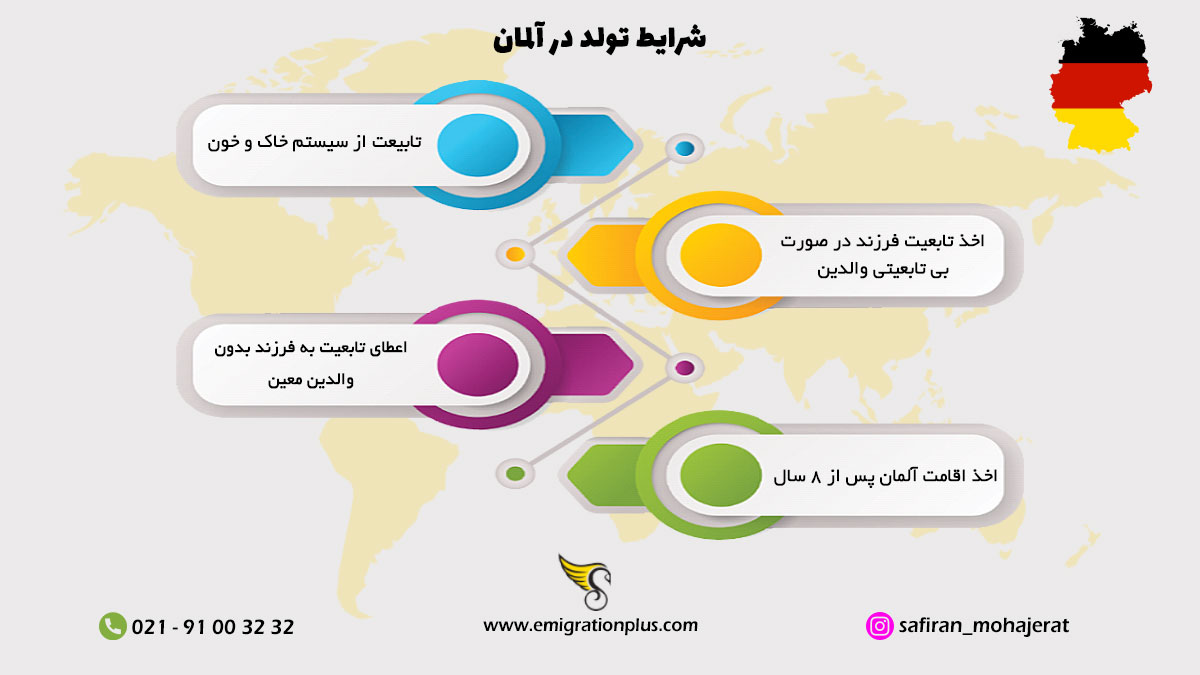 شرایط تولد در آلمان

تابیعت از سیستم خاک و خون

اخذ تابعیت فرزند در صورت بی تابعیتی والدین

اعطای تابعیت به فرزند بدون والدین معین

اخذ اقامت آلمان پس از ۸ سال

021 - 91 00 32 32

www.emigrationplus.com

safiran_mohajerat