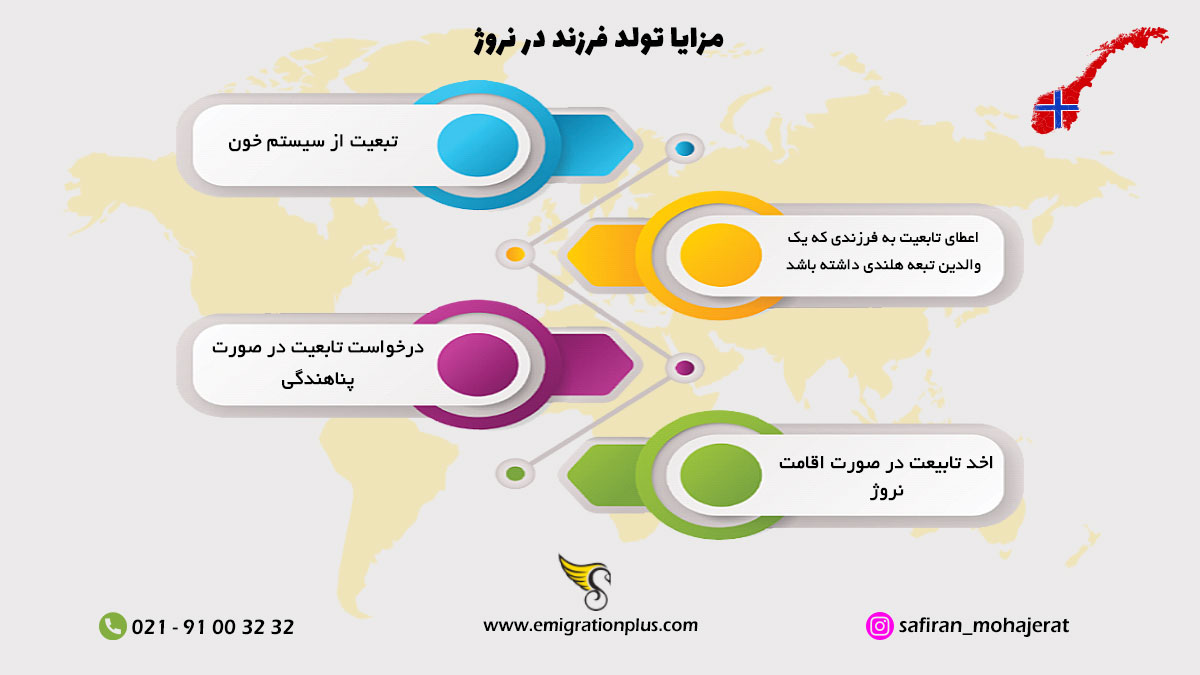 مزایا تولد فرزند در نروژ

تبعیت از سیستم خون

اعطای تابعیت به فرزندی که یک والدین تبعه هلندی داشته باشد

درخواست تابعیت در صورت پناهندگی

اخد تابیعت در صورت اقامت نروژ

021 - 91 00 32 32

www.emigrationplus.com

safiran_mohajerat