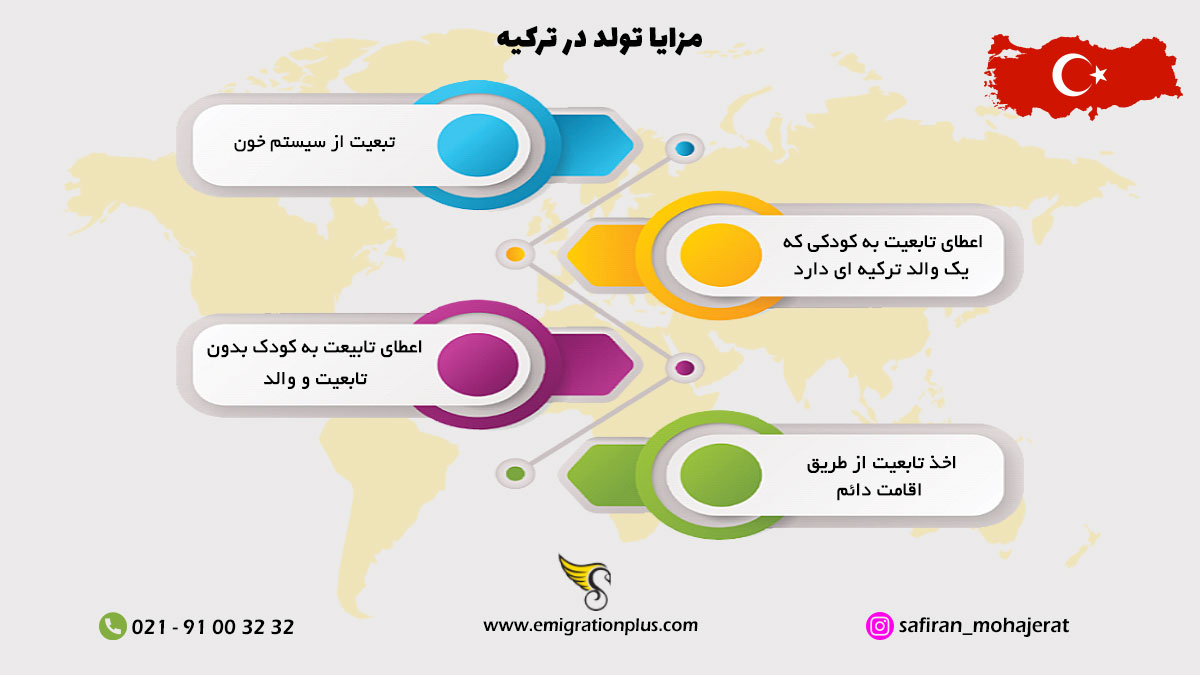 مزایا تولد در ترکیه

تبعیت از سیستم خون

اعطای تابعیت به کودکی که یک والد ترکیه ای دارد

اعطای تابیعت به کودک بدون تابعیت و والد

اخذ تابعیت از طریق اقامت دائم

021 - 91 00 32 32

www.emigrationplus.com

safiran_mohajerat