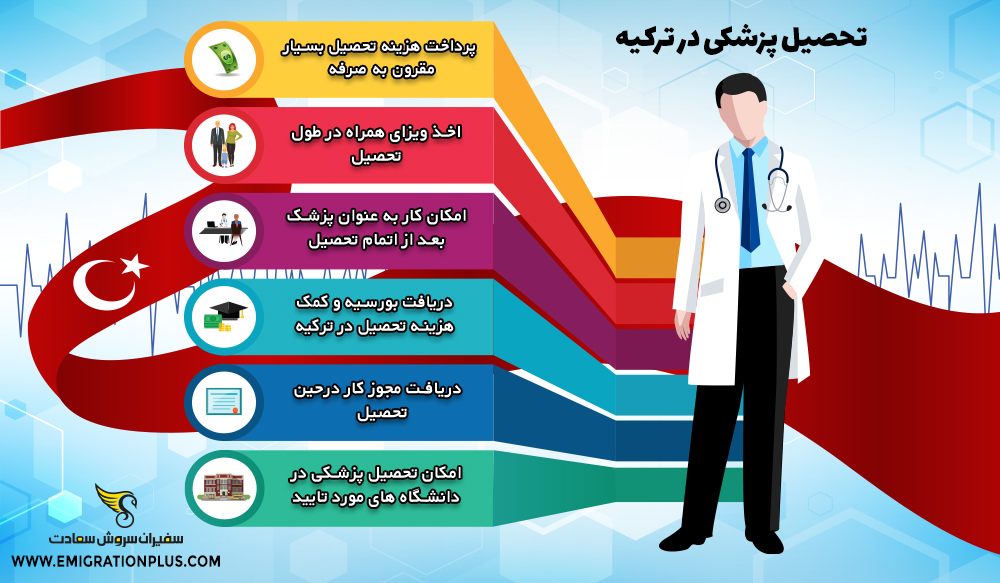 تحصیل پزشکی در ترکیه

پرداخت هزینه تحصیل بسیار مقرون به صرفه

اخذ ویزای همراه در طول تحصیل

امکان کار به عنوان پزشک بعد از اتمام تحصیل

دریافت بورسیه و کمک هزینه تحصیل در ترکیه

دریافت مجوز کار درحین تحصیل

امکان تحصیل پزشکی در دانشگاه های مورد تایید

سفیران سروش سعادت
WWW.EMIGRATIONPLUS.COM