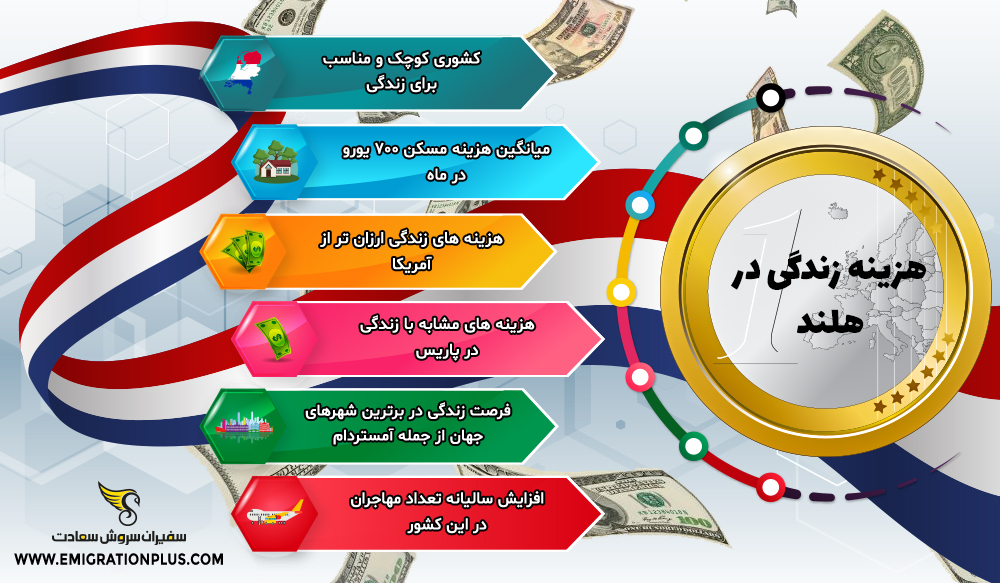 هزینه زندگی در هلند

کشوری کوچک و مناسب برای زندگی

میانگین هزینه مسکن ۷۰۰ یورو در ماه

هزینه های زندگی ارزان تر از آمریکا

هزینه های مشابه با زندگی در پاریس

فرصت زندگی در برترین شهرهای جهان از جمله آمستردام

افزایش سالیانه تعداد مهاجران در این کشور

سفیران سروش سعادت
WWW.EMIGRATIONPLUS.COM