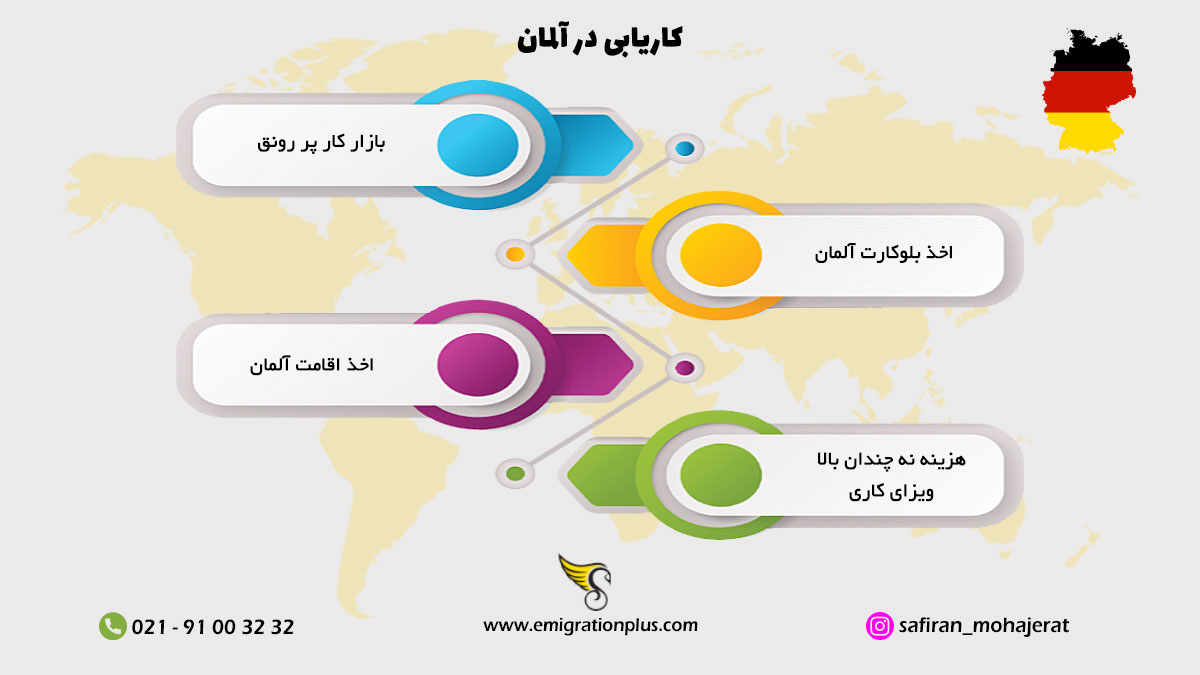 کاریابی در آلمان

بازار کار پر رونق

اخذ بلوکارت آلمان

اخذ اقامت آلمان

هزینه نه چندان بالا
ویزای کاری

021 - 91 00 32 32

www.emigrationplus.com

safiran_mohajerat