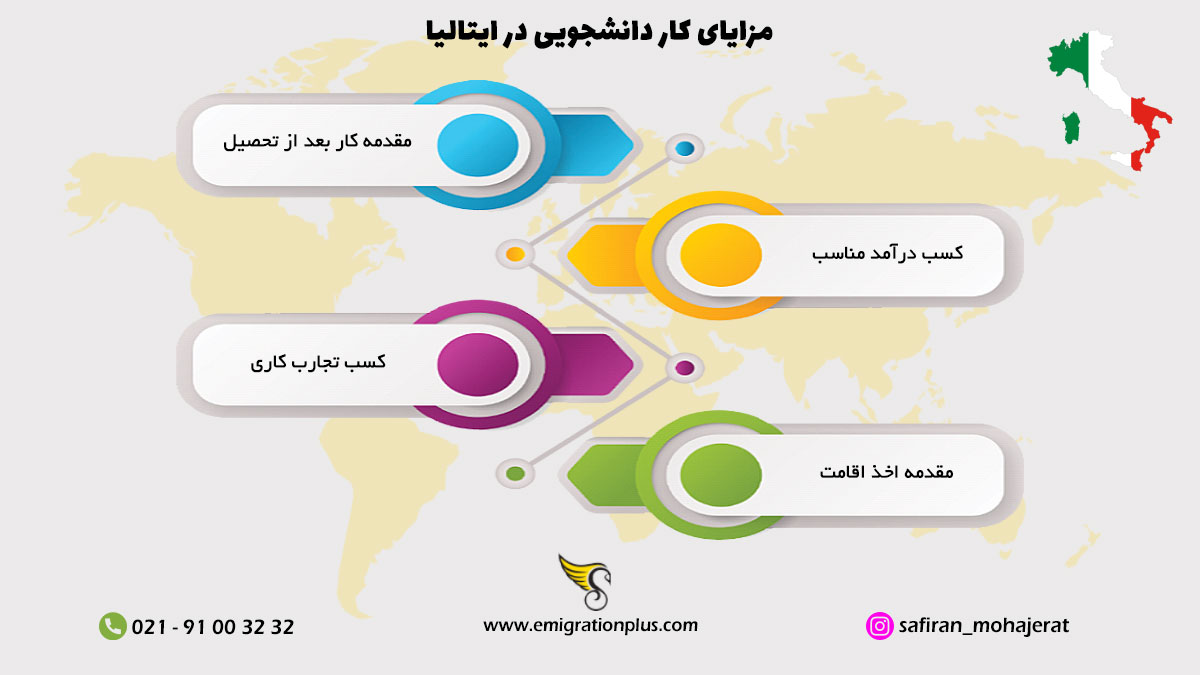 مزایای کار دانشجویی در ایتالیا

مقدمه کار بعد از تحصیل

کسب درآمد مناسب

کسب تجارب کاری

مقدمه اخذ اقامت

021 - 91 00 32 32

www.emigrationplus.com

safiran_mohajerat