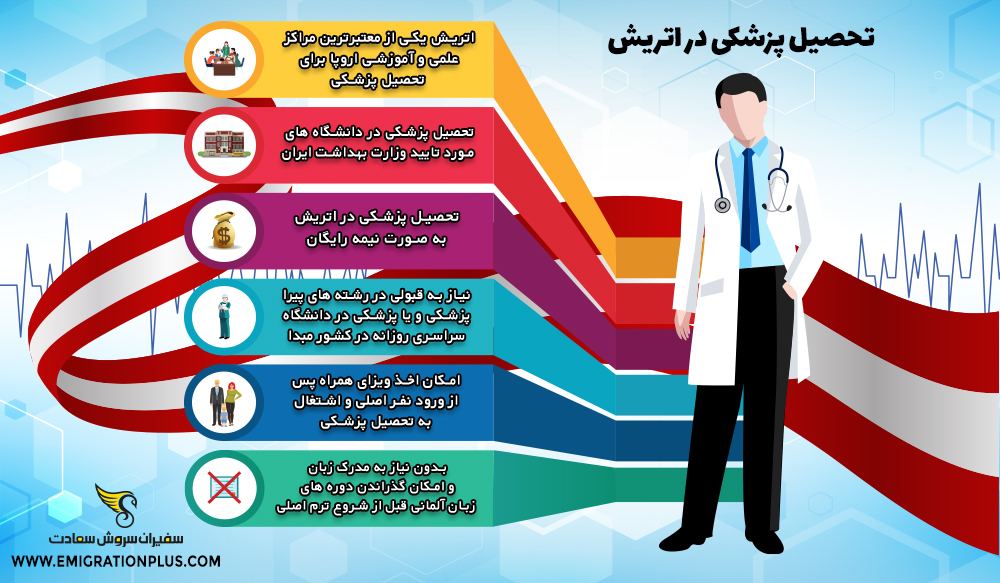 تحصیل پزشکی در اتریش

اتریش یکی از معتبرترین مراکز علمی و آموزشی اروپا برای تحصیل پزشکی

تحصیل پزشکی در دانشگاه های مورد تایید وزارت بهداشت ایران

تحصیل پزشکی در اتریش به صورت نیمه رایگان

نیاز به قبولی در رشته های پیرا پزشکی و یا پزشکی در دانشگاه سراسری روزانه در کشور مبدا

امکان اخذ ویزای همراه پس از ورود نفر اصلی و اشتغال به تحصیل پزشکی

بدون نیاز به مدرک زبان و امکان گذراندن دوره های زبان آلمانی قبل از شروع ترم اصلی

سفیران سروش سعادت
WWW.EMIGRATIONPLUS.COM