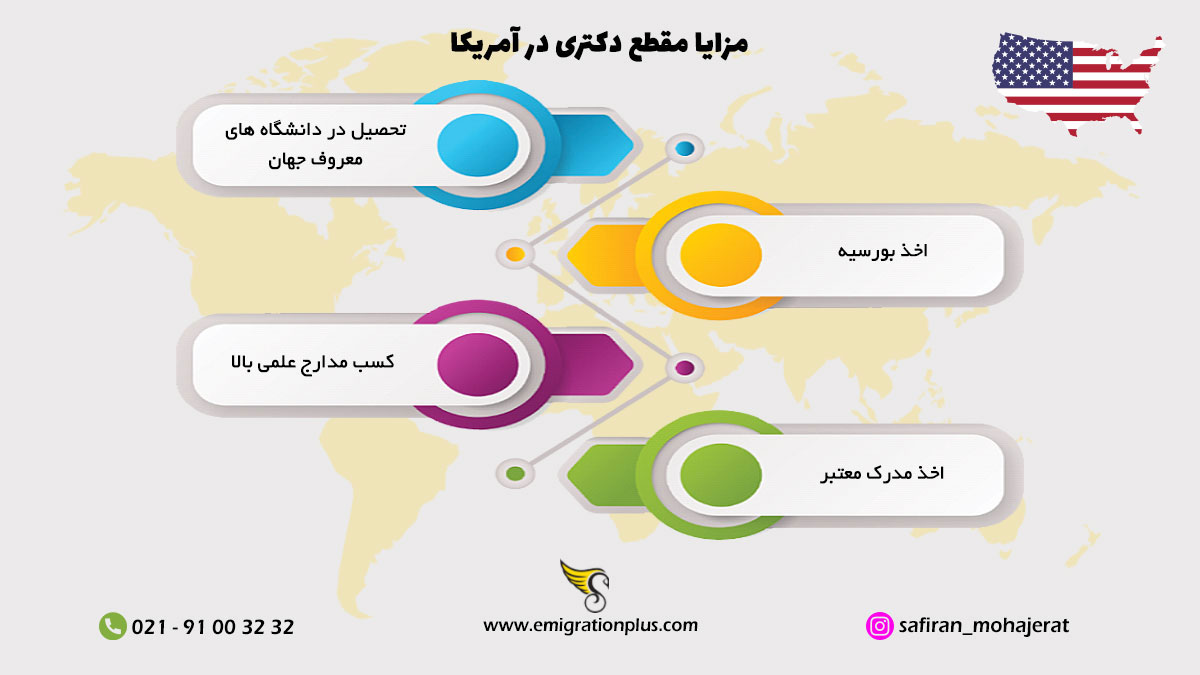 مزایا مقطع دکتری در آمریکا

تحصیل در دانشگاه های معروف جهان

اخذ بورسیه

کسب مدارج علمی بالا

اخذ مدرک معتبر

021 - 91 00 32 32

www.emigrationplus.com

safiran_mohajerat