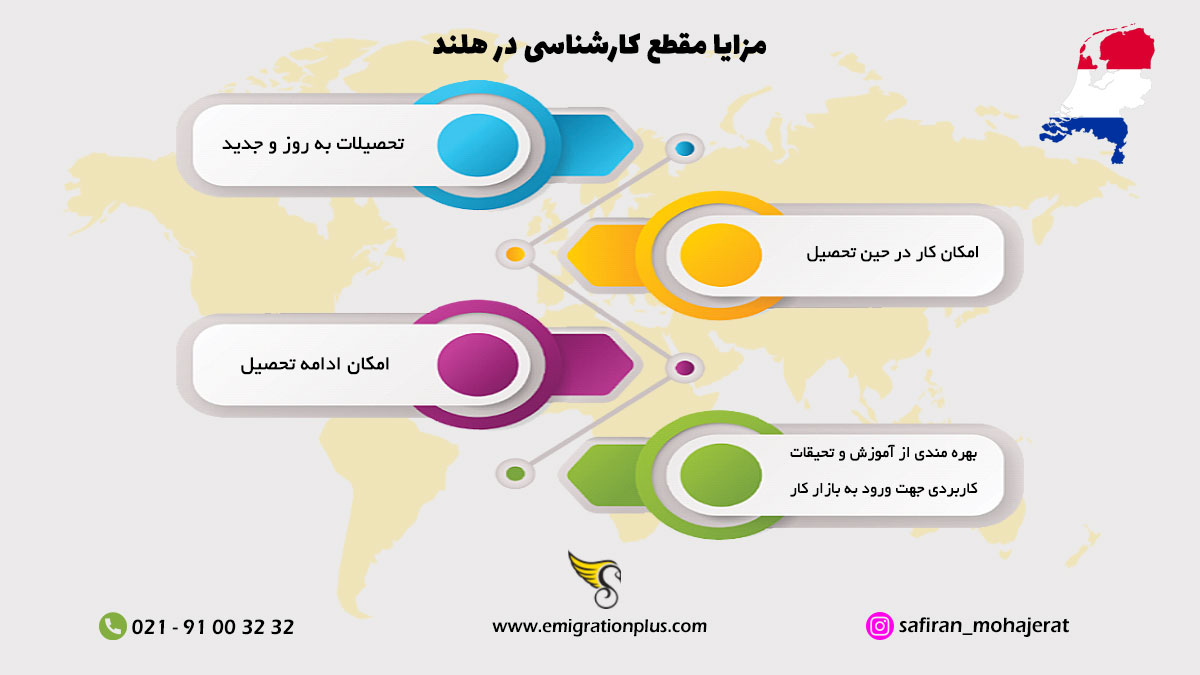 مزایا مقطع کارشناسی در هلند

تحصیلات به روز و جدید

امکان کار در حین تحصیل

امکان ادامه تحصیل

بهره مندی از آموزش و تحیقات کاربردی جهت ورود به بازار کار

021 - 91 00 32 32

www.emigrationplus.com

safiran_mohajerat