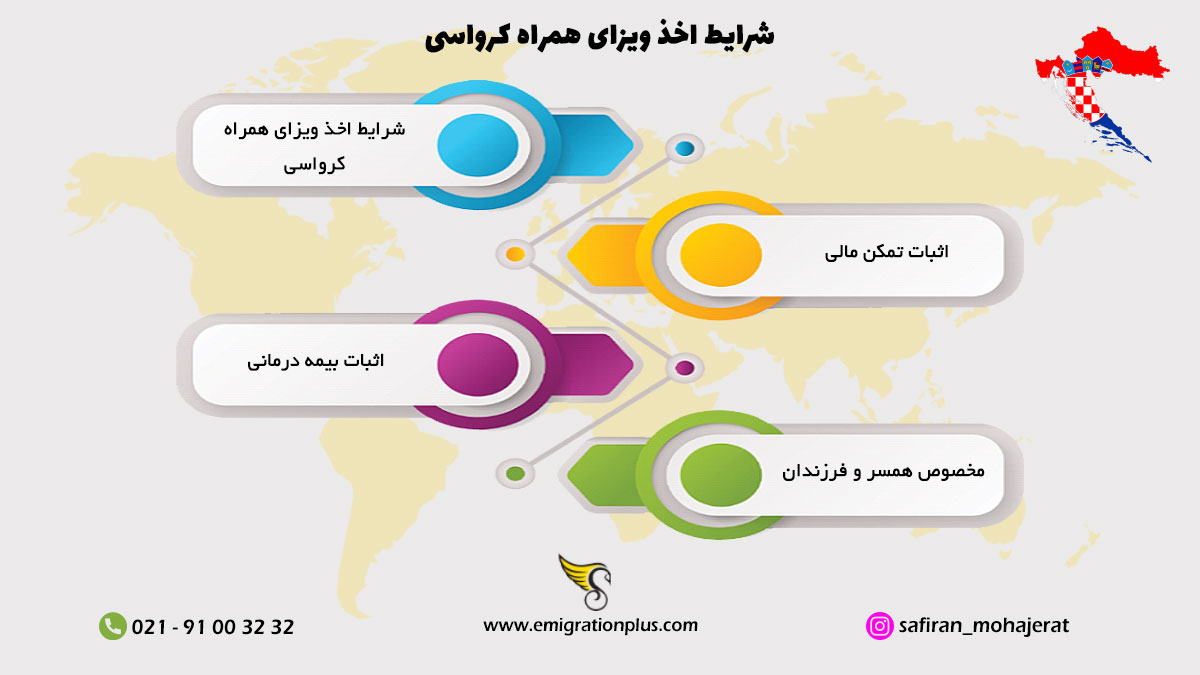 شرایط اخذ ویزای همراه کرواسی

شرایط اخذ ویزای همراه کرواسی

اثبات تمکن مالی

اثبات بیمه درمانی

مخصوص همسر و فرزندان

021 - 91 00 32 32

www.emigrationplus.com

safiran_mohajerat