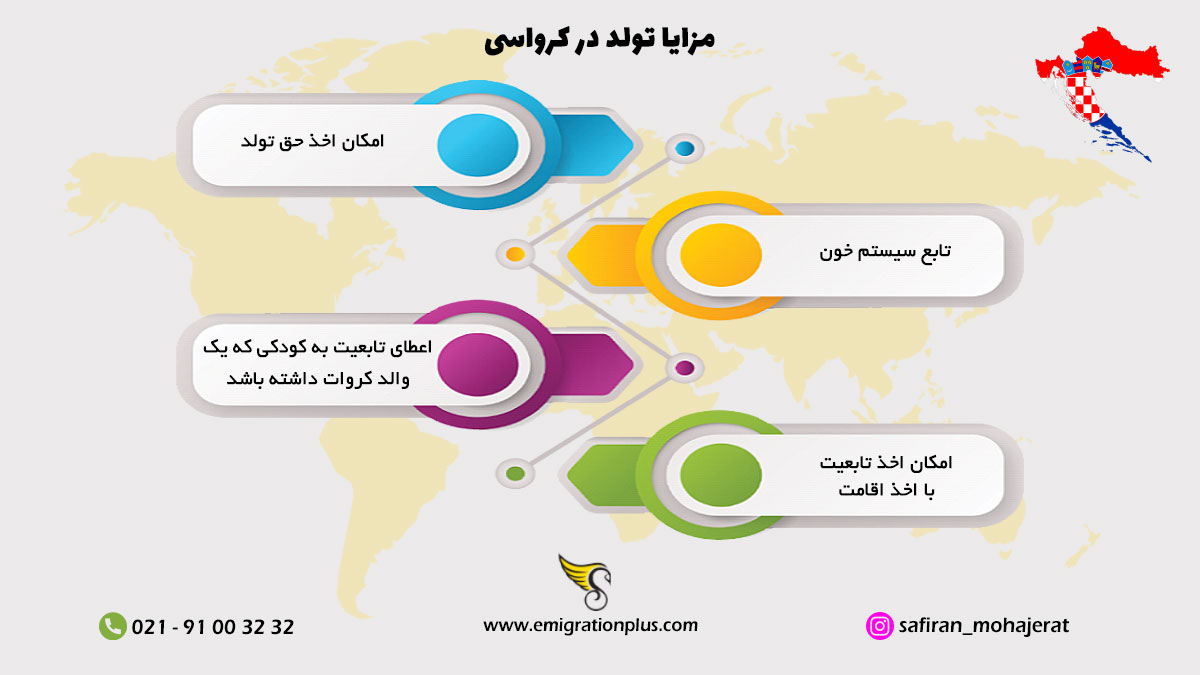 مزایا تولد در کرواسی

امکان اخذ حق تولد

تابع سیستم خون

اعطای تابعیت به کودکی که یک والد کروات داشته باشد

امکان اخذ تابعیت با اخذ اقامت

021 - 91 00 32 32

www.emigrationplus.com

safiran_mohajerat