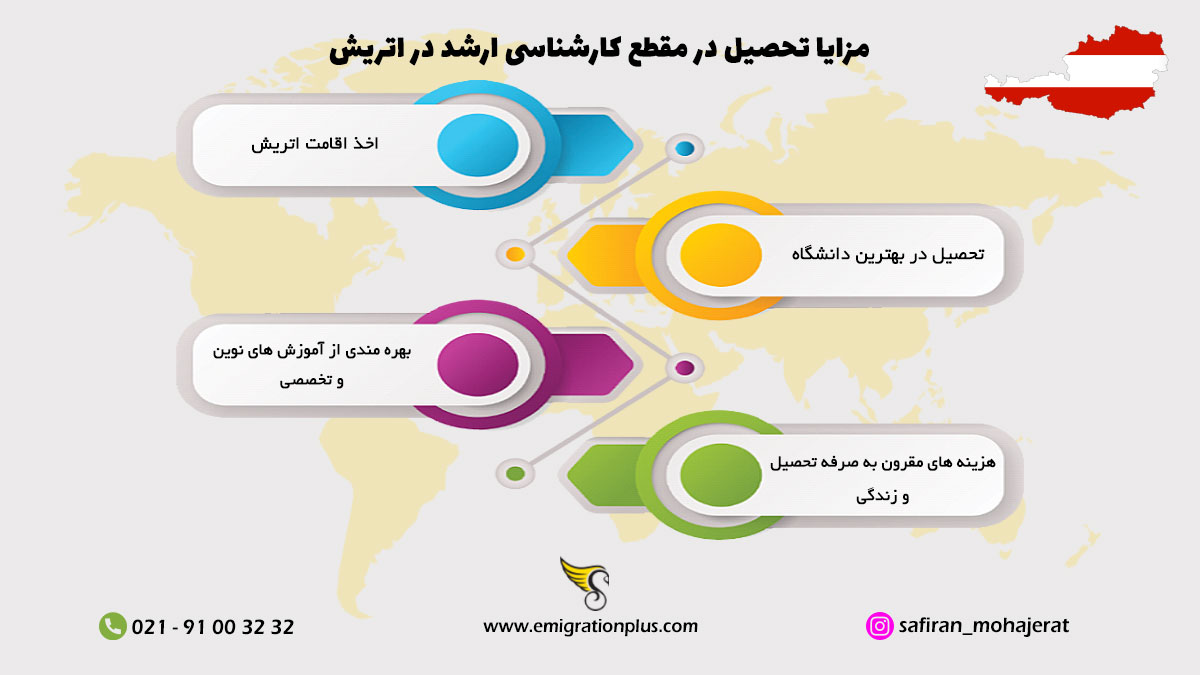 مزایا تحصیل در مقطع کارشناسی ارشد در اتریش

اخذ اقامت اتریش

تحصیل در بهترین دانشگاه

بهره مندی از آموزش های نوین و تخصصی

هزینه های مقرون به صرفه تحصیل و زندگی

021 - 91 00 32 32

www.emigrationplus.com

safiran_mohajerat