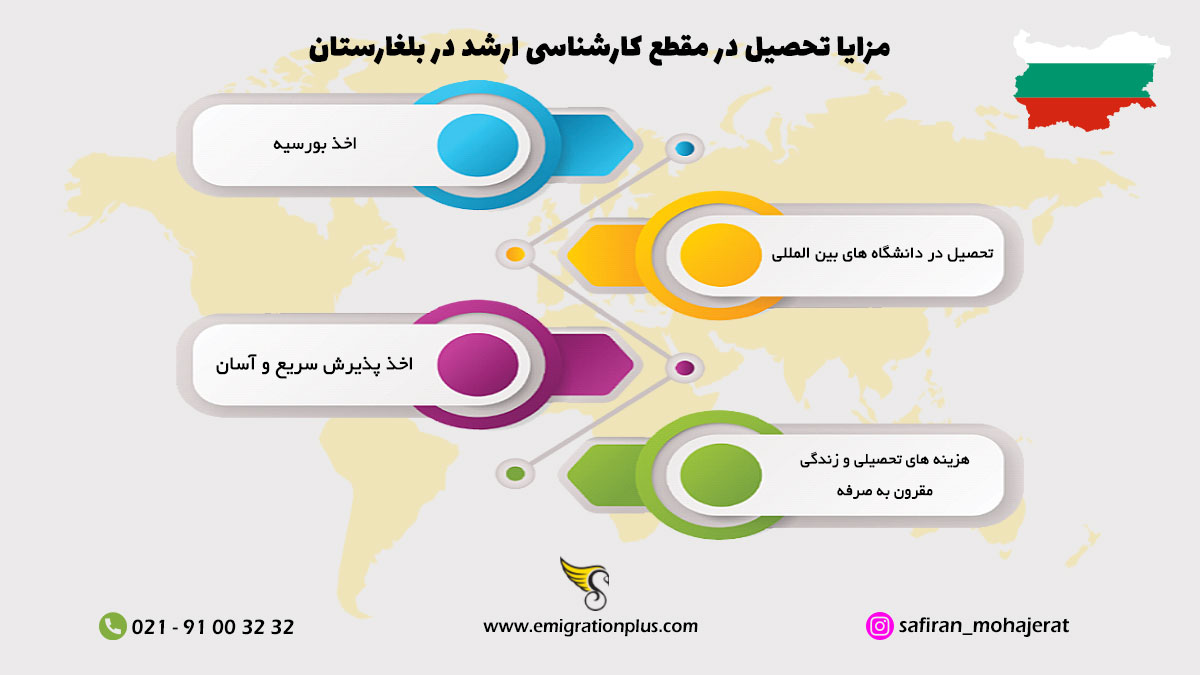 مزایا تحصیل در مقطع کارشناسی ارشد در بلغارستان

اخذ بورسیه

تحصیل در دانشگاه های بین المللی

اخذ پذیرش سریع و آسان

هزینه های تحصیلی و زندگی مقرون به صرفه

021 - 91 00 32 32

www.emigrationplus.com

safiran_mohajerat