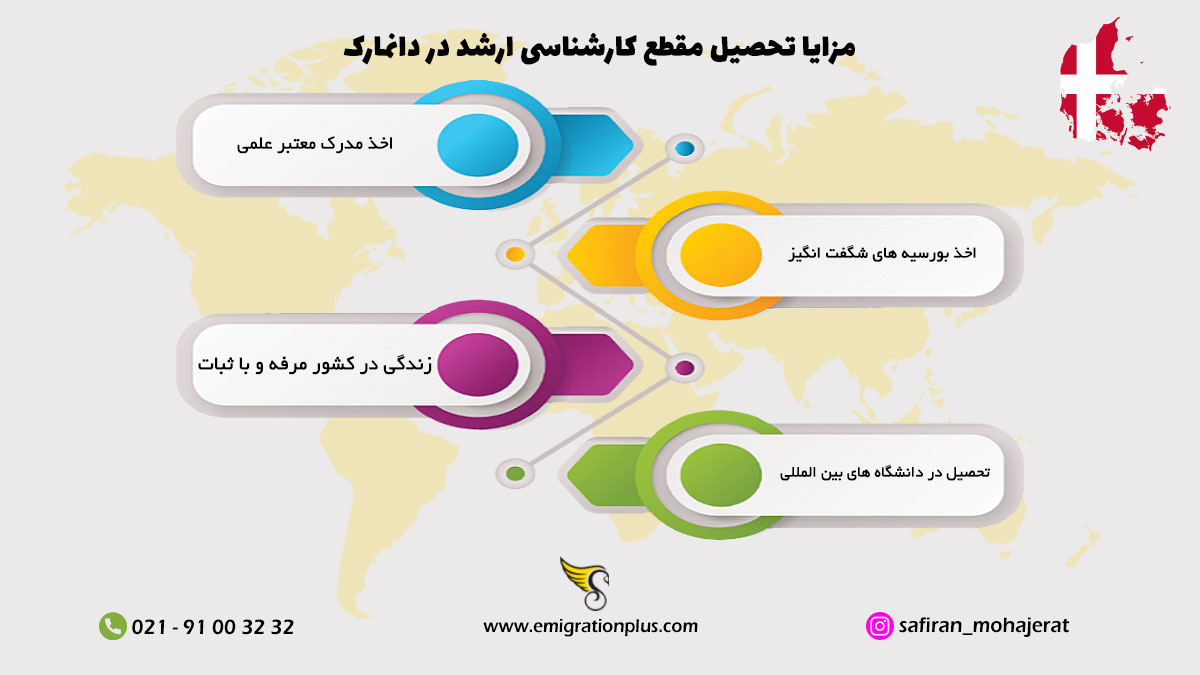 مزایا تحصیل مقطع کارشناسی ارشد در دانمارک

اخذ مدرک معتبر علمی

اخذ بورسیه های شگفت انگیز

زندگی در کشور مرفه و با ثبات

تحصیل در دانشگاه های بین المللی

021 - 91 00 32 32

www.emigrationplus.com

safiran_mohajerat