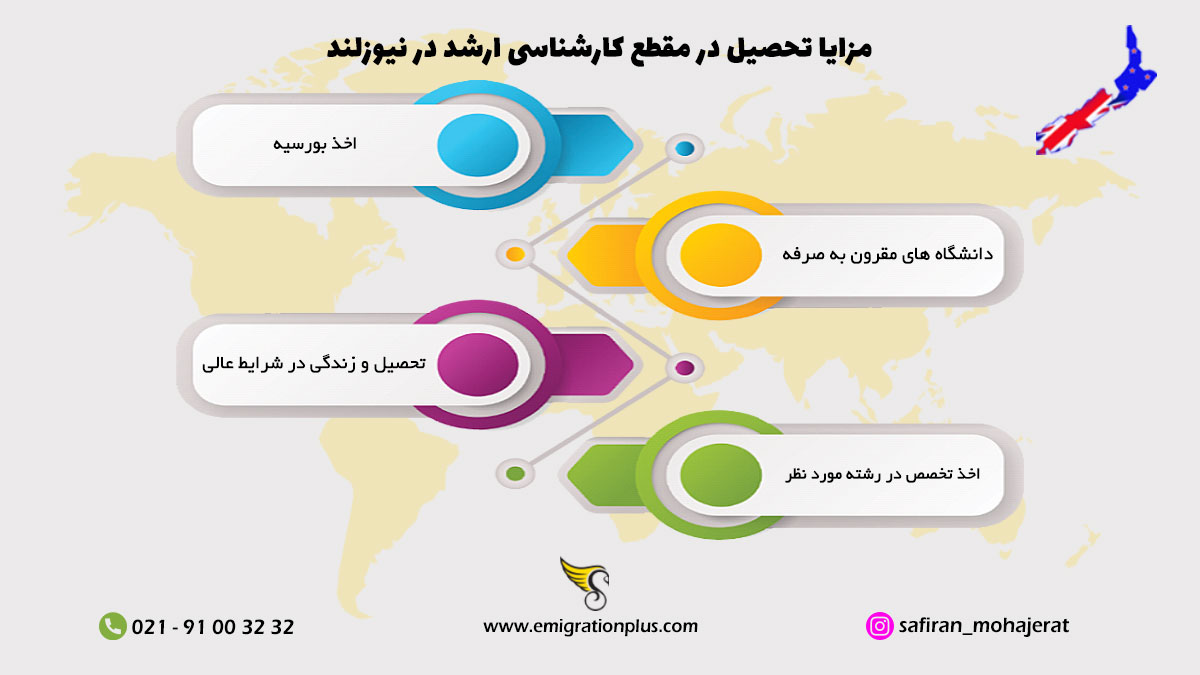 مزایا تحصیل در مقطع کارشناسی ارشد در نیوزلند

اخذ بورسیه

دانشگاه های مقرون به صرفه

تحصیل و زندگی در شرایط عالی

اخذ تخصص در رشته مورد نظر

021 - 91 00 32 32

www.emigrationplus.com

safiran_mohajerat