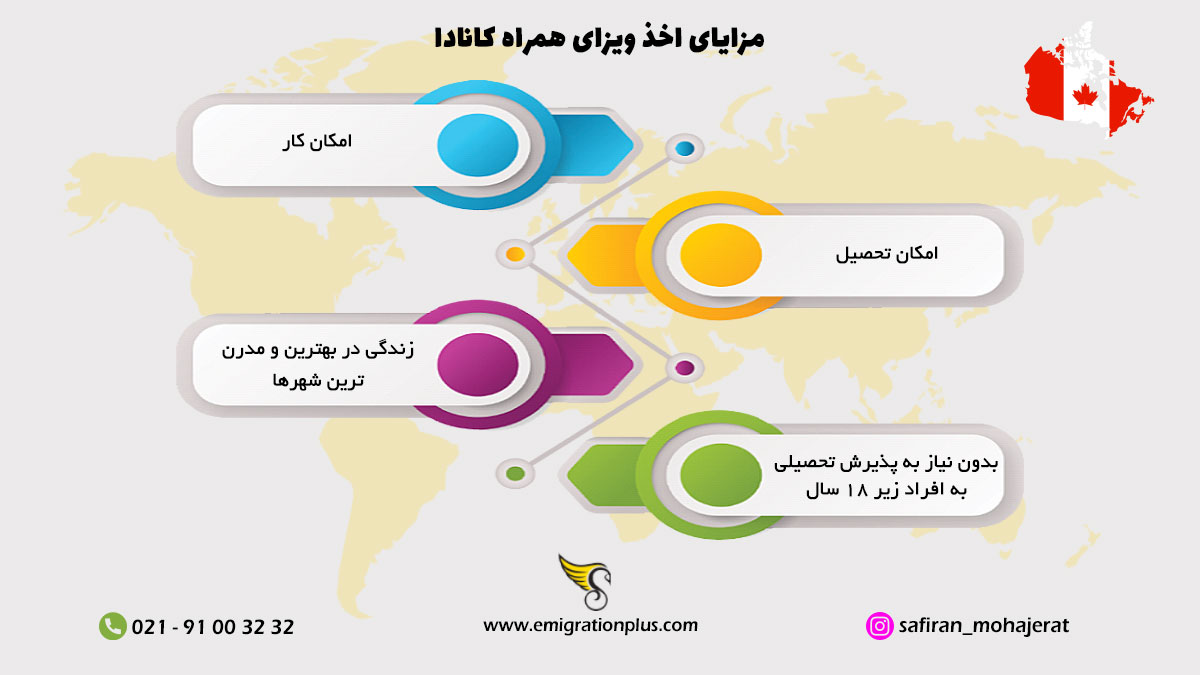 مزایای اخذ ویزای همراه کانادا

امکان کار

امکان تحصیل

زندگی در بهترین و مدرن ترین شهرها

بدون نیاز به پذیرش تحصیلی به افراد زیر ۱۸ سال

021 - 91 00 32 32

www.emigrationplus.com

safiran_mohajerat