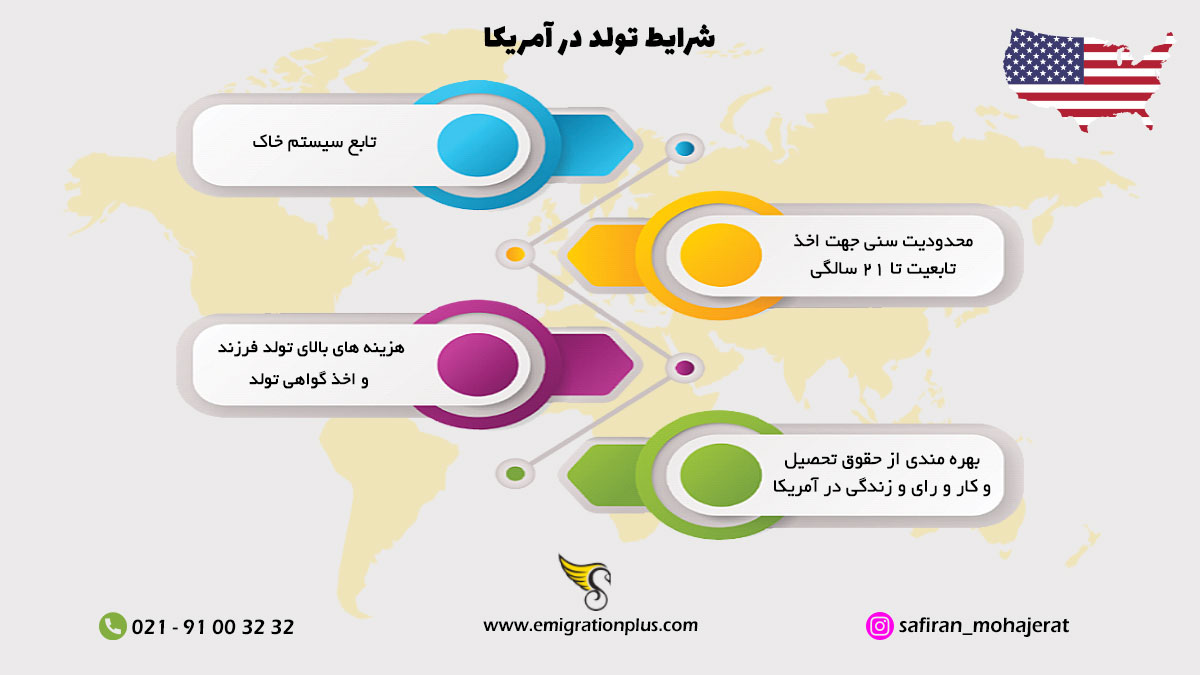 شرایط تولد در آمریکا

تابع سیستم خاک

محدودیت سنی جهت اخذ تابعیت تا ۲۱ سالگی

هزینه های بالای تولد فرزند و اخذ گواهی تولد

بهره مندی از حقوق تحصیل و کار و رای و زندگی در آمریکا

021 - 91 00 32 32

www.emigrationplus.com

safiran_mohajerat