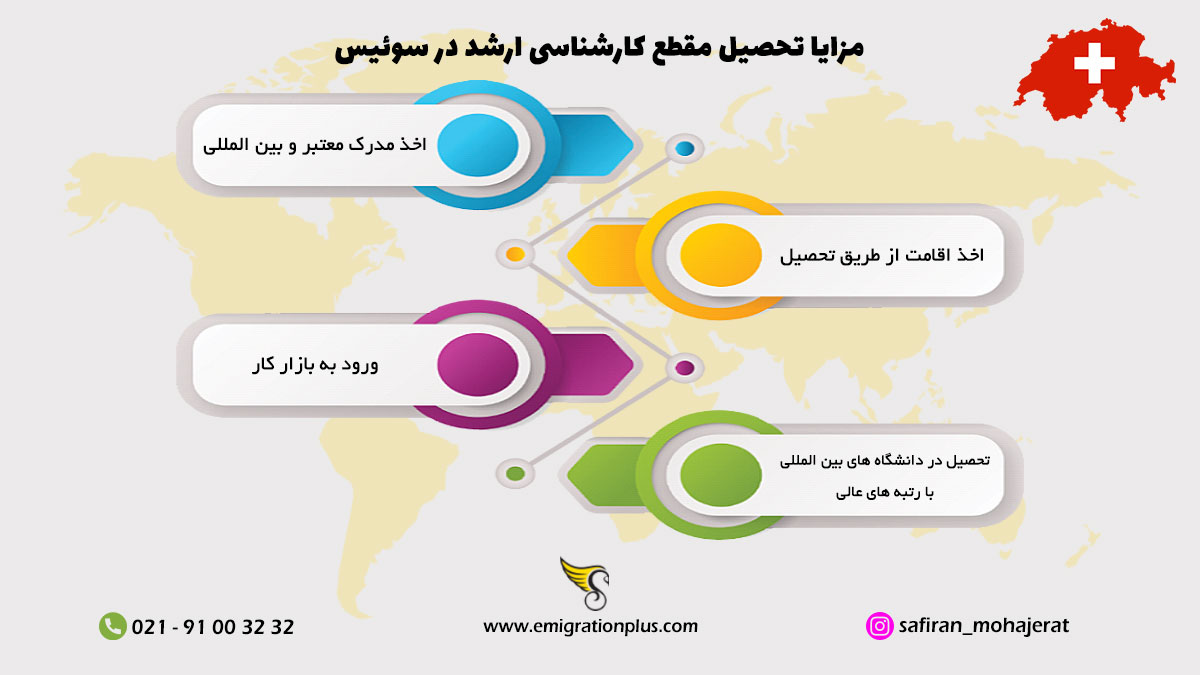 مزایا تحصیل مقطع کارشناسی ارشد در سوئیس

اخذ مدرک معتبر و بین المللی

اخذ اقامت از طریق تحصیل

ورود به بازار کار

تحصیل در دانشگاه های بین المللی با رتبه های عالی

021 - 91 00 32 32

www.emigrationplus.com

safiran_mohajerat