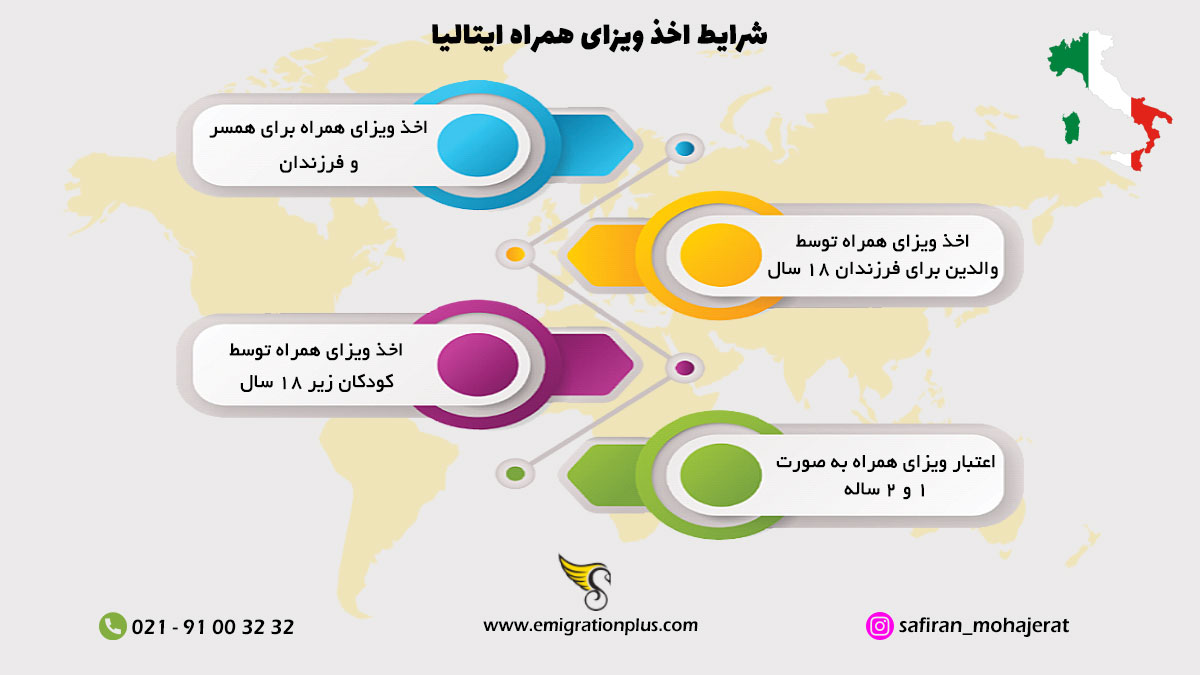 شرایط اخذ ویزای همراه ایتالیا

اخذ ویزای همراه برای همسر و فرزندان

اخذ ویزای همراه توسط والدین برای فرزندان ۱۸ سال

اخذ ویزای همراه توسط کودکان زیر ۱۸ سال

اعتبار ویزای همراه به صورت ۱ و ۲ ساله

021 - 91 00 32 32

www.emigrationplus.com

safiran_mohajerat