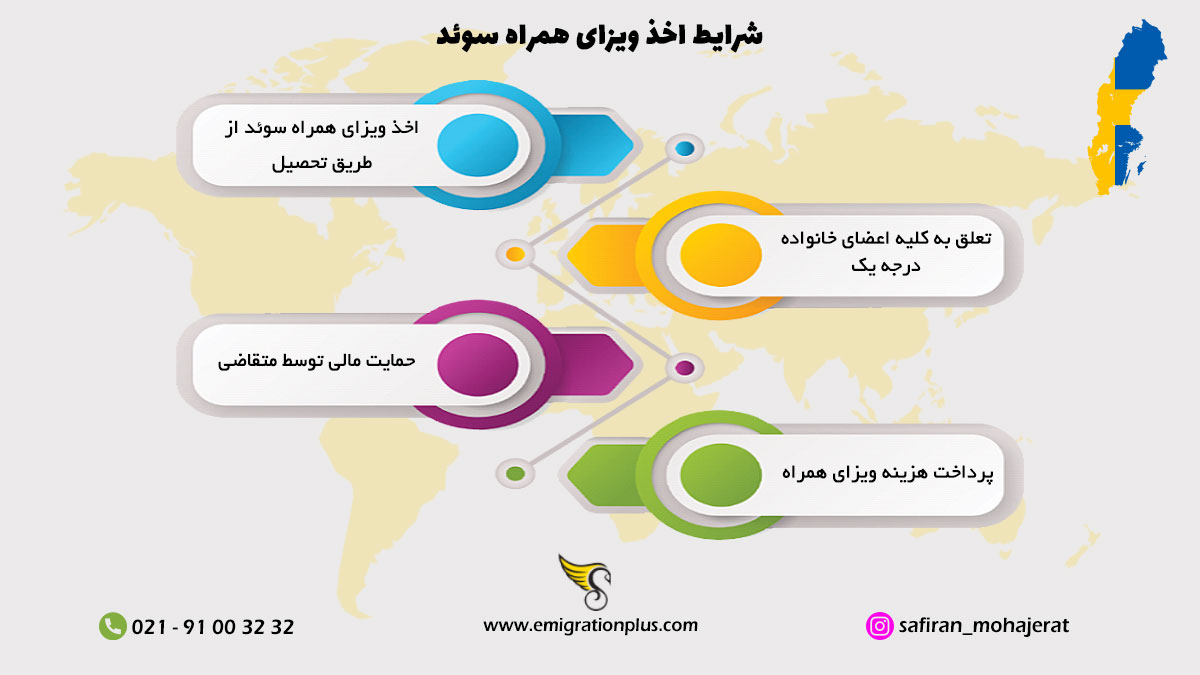 شرایط اخذ ویزای همراه سوئد

اخذ ویزای همراه سوئد از طریق تحصیل

تعلق به کلیه اعضای خانواده درجه یک

حمایت مالی توسط متقاضی

پرداخت هزینه ویزای همراه

021 - 91 00 32 32

www.emigrationplus.com

safiran_mohajerat