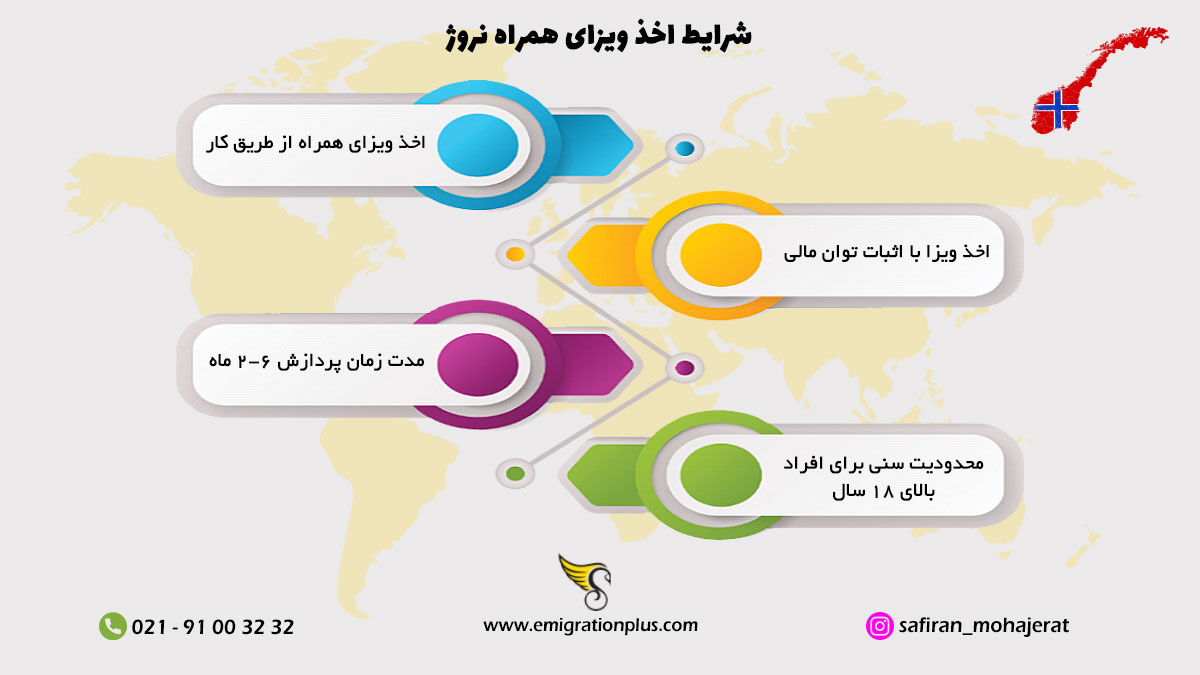 شرایط اخذ ویزای همراه نروژ

اخذ ویزای همراه از طریق کار

اخذ ویزا با اثبات توان مالی

مدت زمان پردازش ۶-۲ ماه

محدودیت سنی برای افراد بالای ۱۸ سال

021 - 91 00 32 32

www.emigrationplus.com

safiran_mohajerat