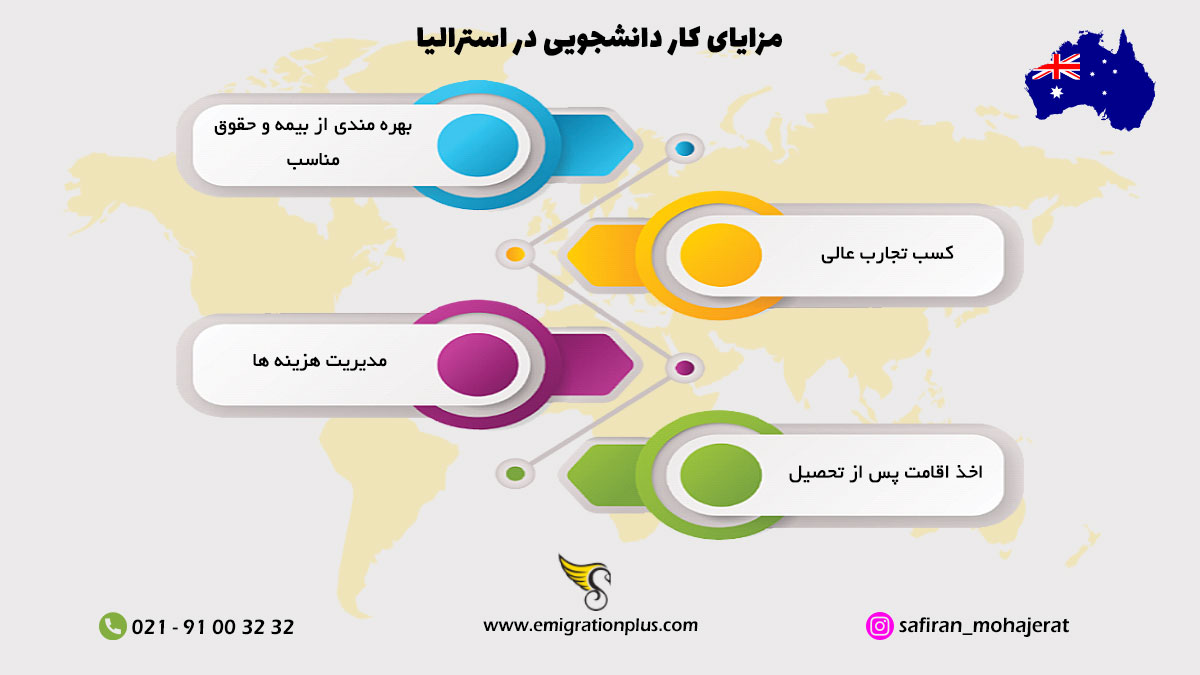 مزایای کار دانشجویی در استرالیا

بهره مندی از بیمه و حقوق مناسب

کسب تجارب عالی

مدیریت هزینه ها

اخذ اقامت پس از تحصیل

021 - 91 00 32 32

www.emigrationplus.com

safiran_mohajerat