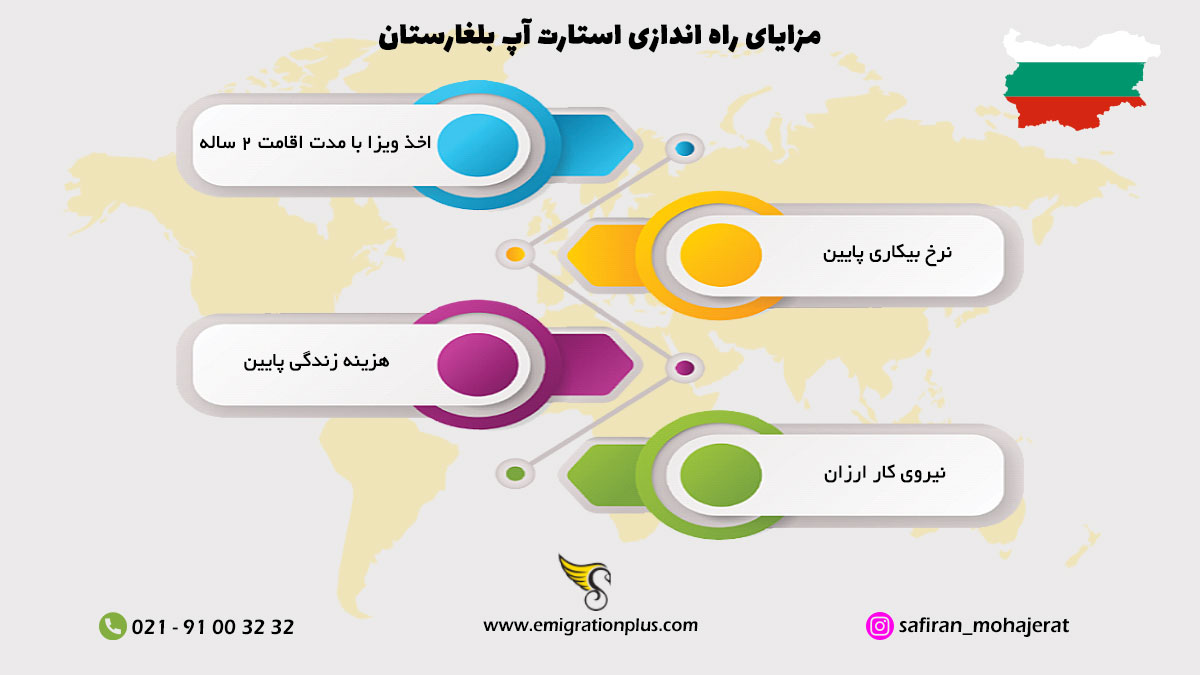 مزایای راه اندازی استارت آپ بلغارستان

اخذ ویزا با مدت اقامت ۲ ساله

نرخ بیکاری پایین

هزینه زندگی پایین

نیروی کار ارزان

021 - 91 00 32 32

www.emigrationplus.com

safiran_mohajerat