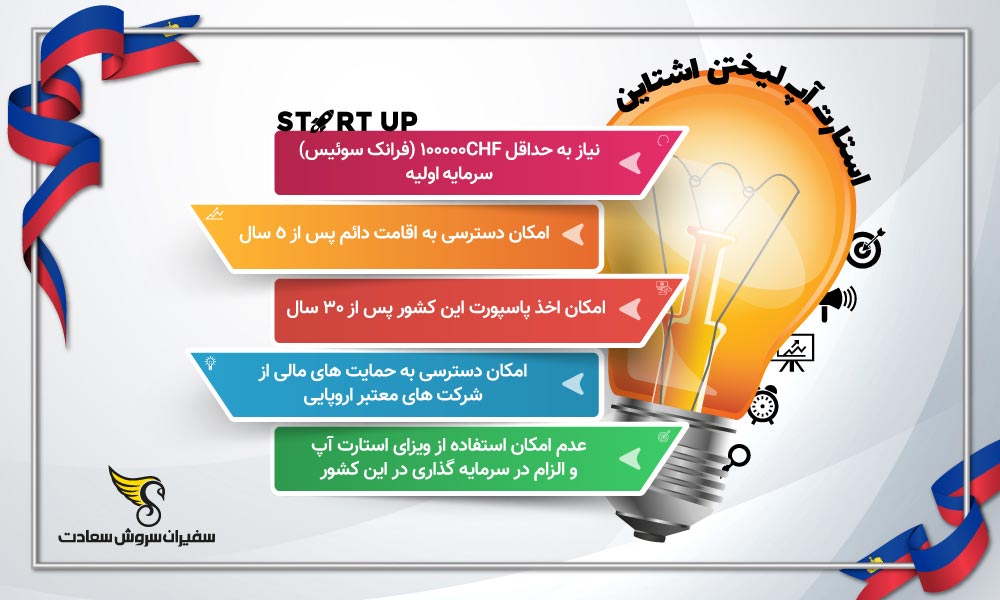 استارت آپ لیختن اشتاین

START UP

نیاز به حداقل ۱۰۰۰۰۰CHF (فرانک سوئیس) سرمایه اولیه

امکان دسترسی به اقامت دائم پس از ۵ سال

امکان اخذ پاسپورت این کشور پس از ۳۰ سال

امکان دسترسی به حمایت های مالی از شرکت های معتبر اروپایی

عدم امکان استفاده از ویزای استارت آپ و الزام در سرمایه گذاری در این کشور

سفیران سروش سعادت